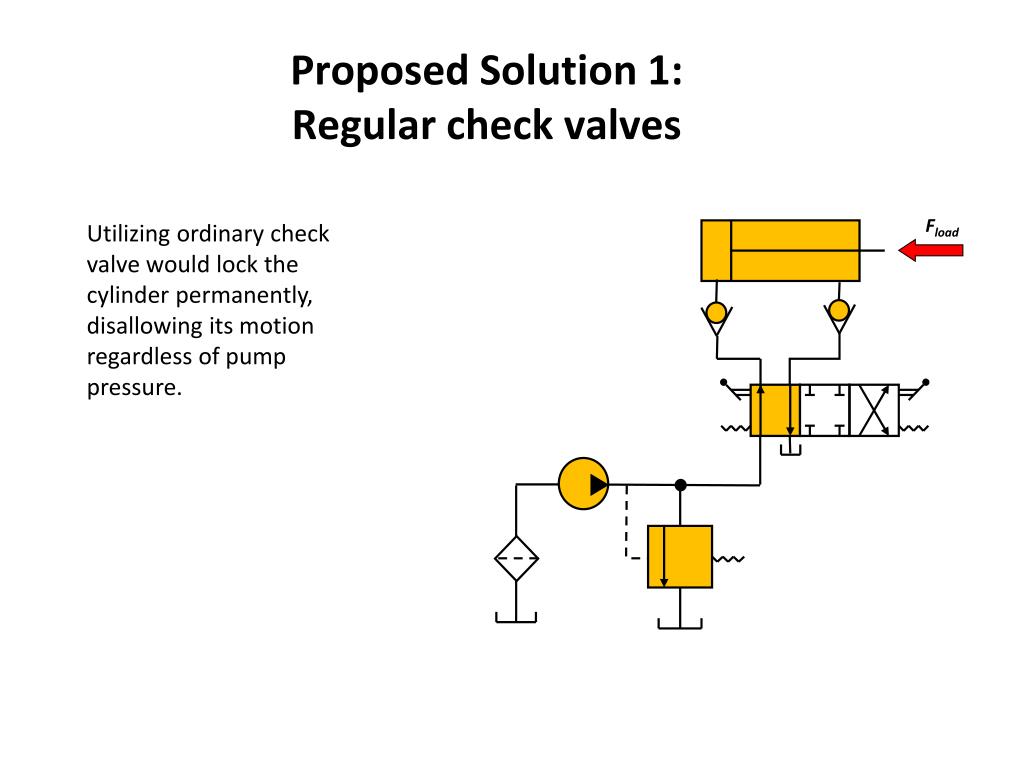 Proposed Solution 1:
Regular check valves

Utilizing ordinary check valve would lock the cylinder permanently, disallowing its motion regardless of pump pressure.

$F_{load}$