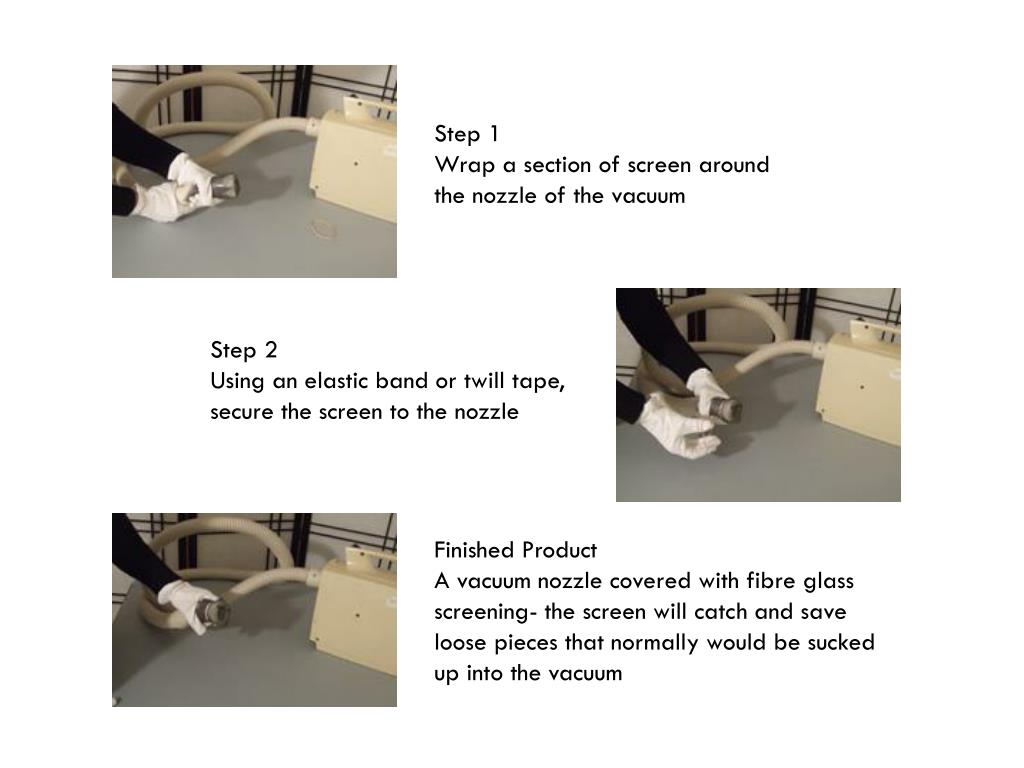 Step 1
Wrap a section of screen around the nozzle of the vacuum

Step 2
Using an elastic band or twill tape, secure the screen to the nozzle

Finished Product
A vacuum nozzle covered with fibre glass screening- the screen will catch and save loose pieces that normally would be sucked up into the vacuum