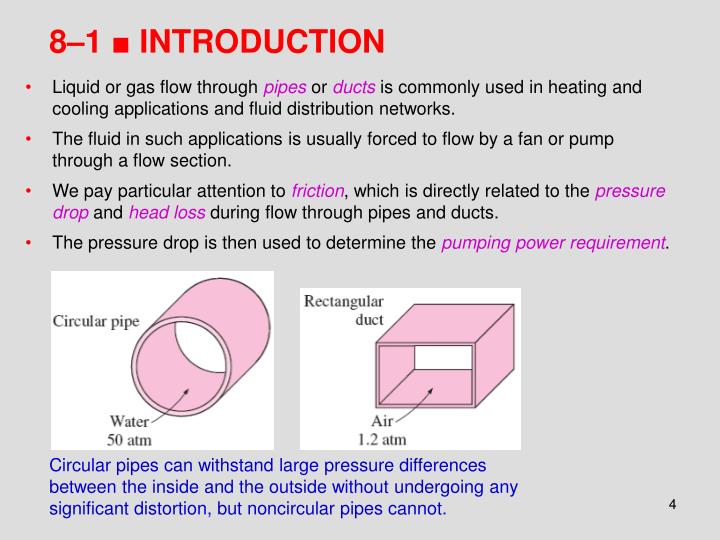 8–1 ■ INTRODUCTION

• Liquid or gas flow through pipes or ducts is commonly used in heating and cooling applications and fluid distribution networks.

• The fluid in such applications is usually forced to flow by a fan or pump through a flow section.

• We pay particular attention to friction, which is directly related to the pressure drop and head loss during flow through pipes and ducts.

• The pressure drop is then used to determine the pumping power requirement.

Circular pipe

Water
50 atm

Rectangular duct

Air
1.2 atm

Circular pipes can withstand large pressure differences between the inside and the outside without undergoing any significant distortion, but noncircular pipes cannot.

4