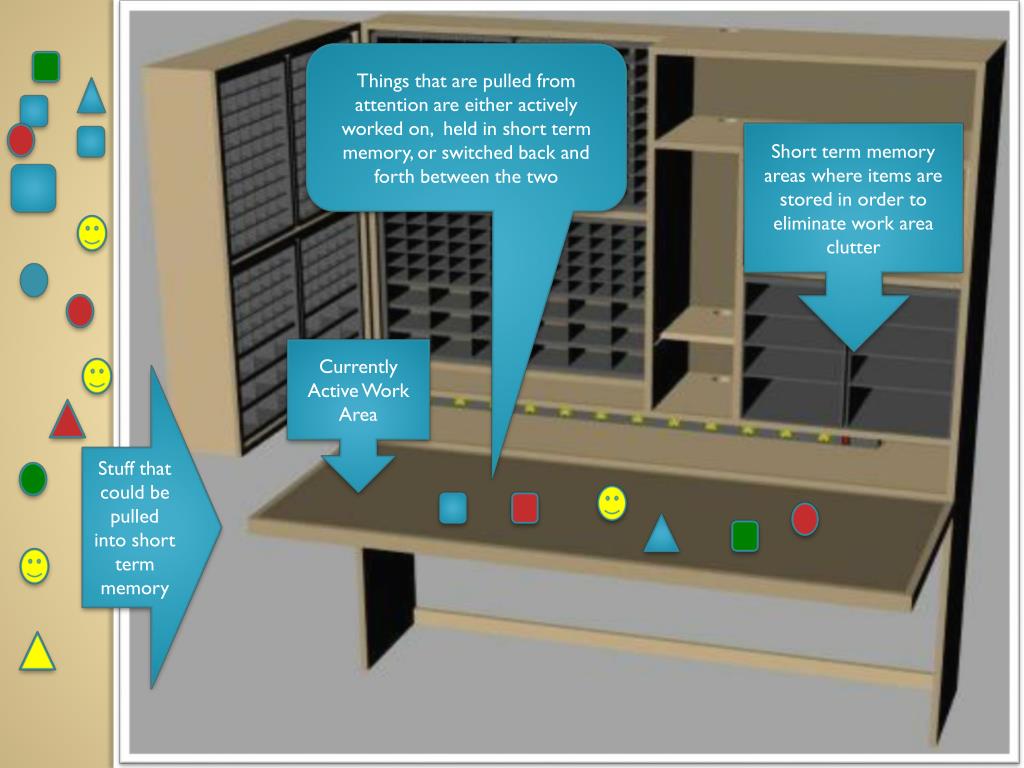 Things that are pulled from attention are either actively worked on, held in short term memory, or switched back and forth between the two

Short term memory areas where items are stored in order to eliminate work area clutter

Currently Active Work Area

Stuff that could be pulled into short term memory