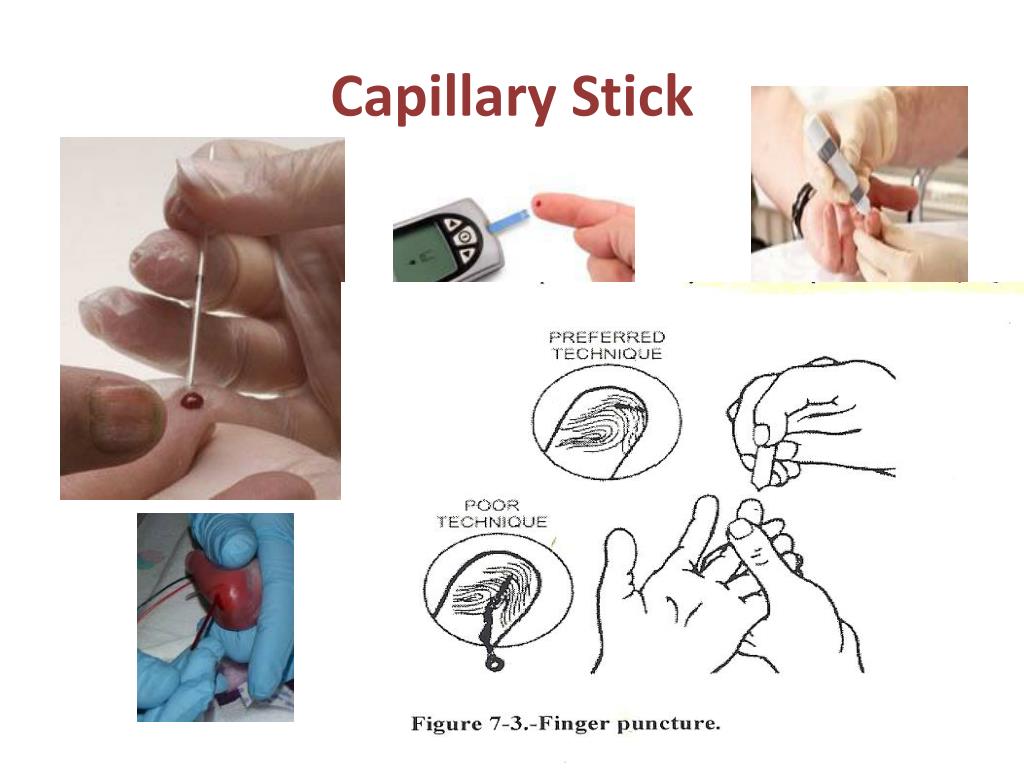 Capillary Stick

PREFERRED TECHNIQUE

POOR TECHNIQUE

Figure 7-3.-Finger puncture.