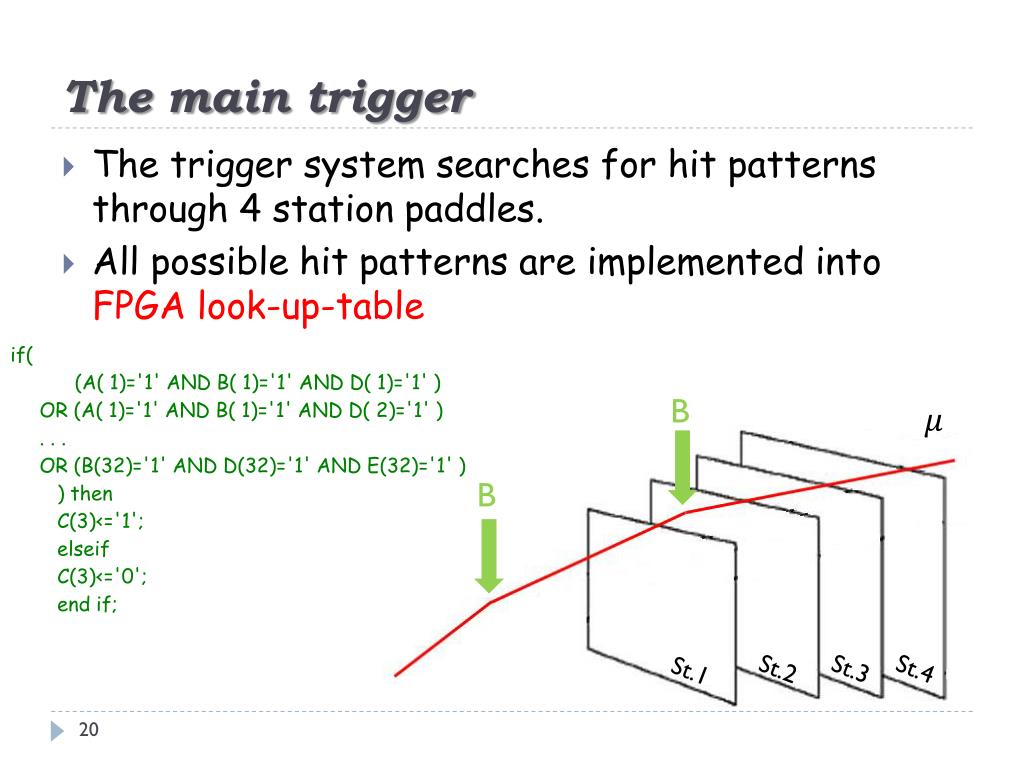 The main trigger

The trigger system searches for hit patterns through 4 station paddles.

All possible hit patterns are implemented into FPGA look-up-table

if(
(A( 1)='1' AND B( 1)='1' AND D( 1)='1' )
OR (A( 1)='1' AND B( 1)='1' AND D( 2)='1' )
. . .
OR (B(32)='1' AND D(32)='1' AND E(32)='1' )
) then
C(3)<='1';
elseif
C(3)<='0';
end if;

B

B

$\mu$

St.1

St.2

St.3

St.4

20