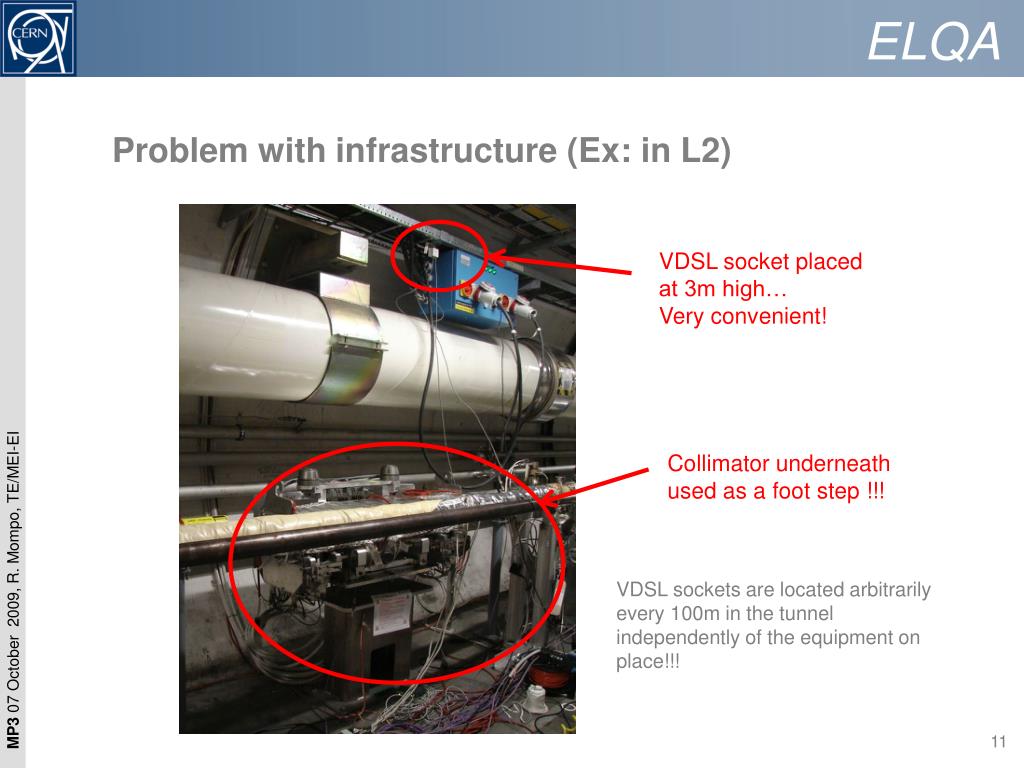 CERN

ELQA

Problem with infrastructure (Ex: in L2)

VDSL socket placed at 3m high…
Very convenient!

Collimator underneath used as a foot step !!!

VDSL sockets are located arbitrarily every 100m in the tunnel independently of the equipment on place!!!

MP3 07 October 2009, R. Mompo, TE/MEI-EI

11