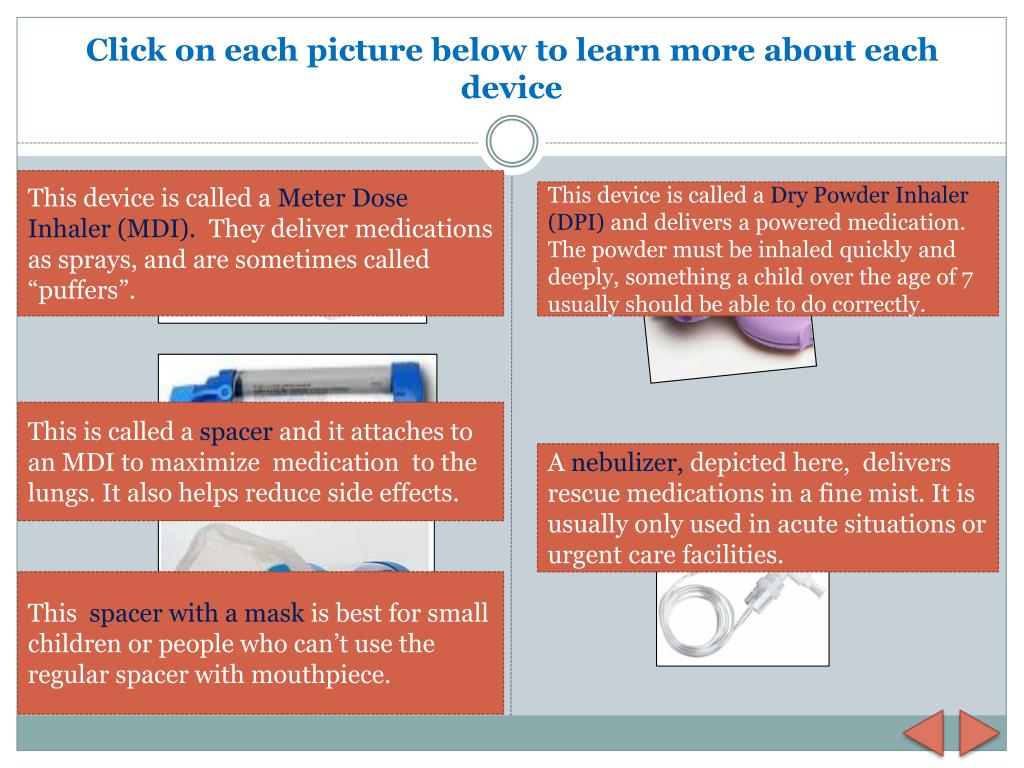 Click on each picture below to learn more about each device

This device is called a Meter Dose Inhaler (MDI). They deliver medications as sprays, and are sometimes called “puffers”.

This is called a spacer and it attaches to an MDI to maximize medication to the lungs. It also helps reduce side effects.

This spacer with a mask is best for small children or people who can’t use the regular spacer with mouthpiece.

This device is called a Dry Powder Inhaler (DPI) and delivers a powered medication. The powder must be inhaled quickly and deeply, something a child over the age of 7 usually should be able to do correctly.

A nebulizer, depicted here, delivers rescue medications in a fine mist. It is usually only used in acute situations or urgent care facilities.