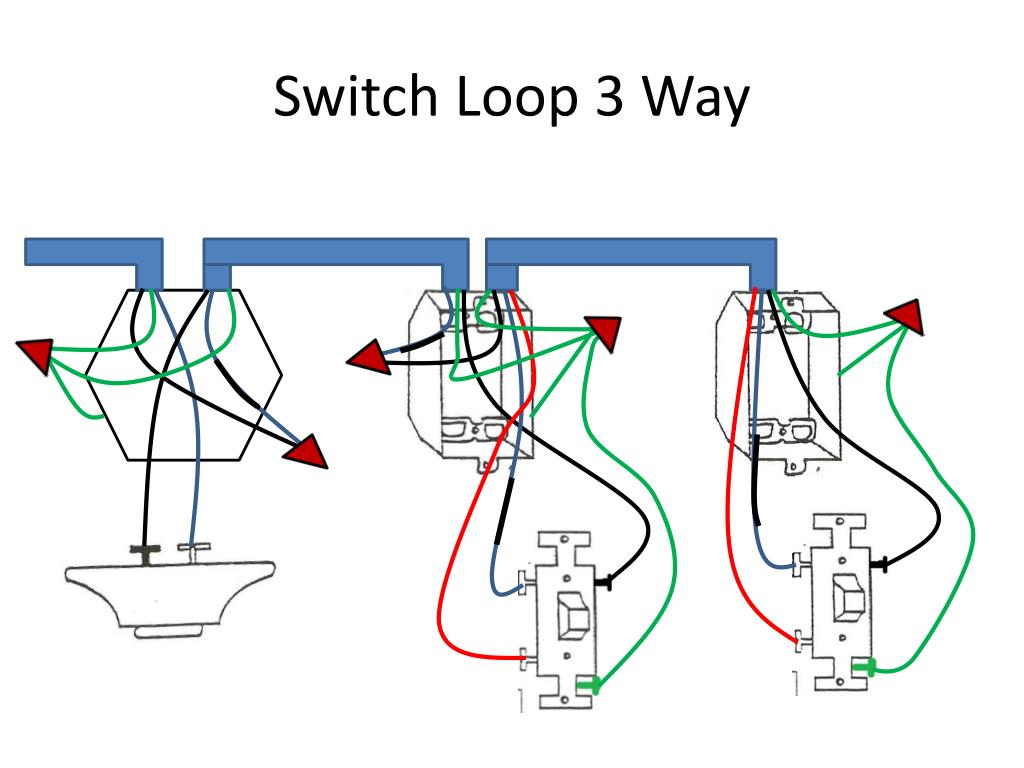 Switch Loop 3 Way