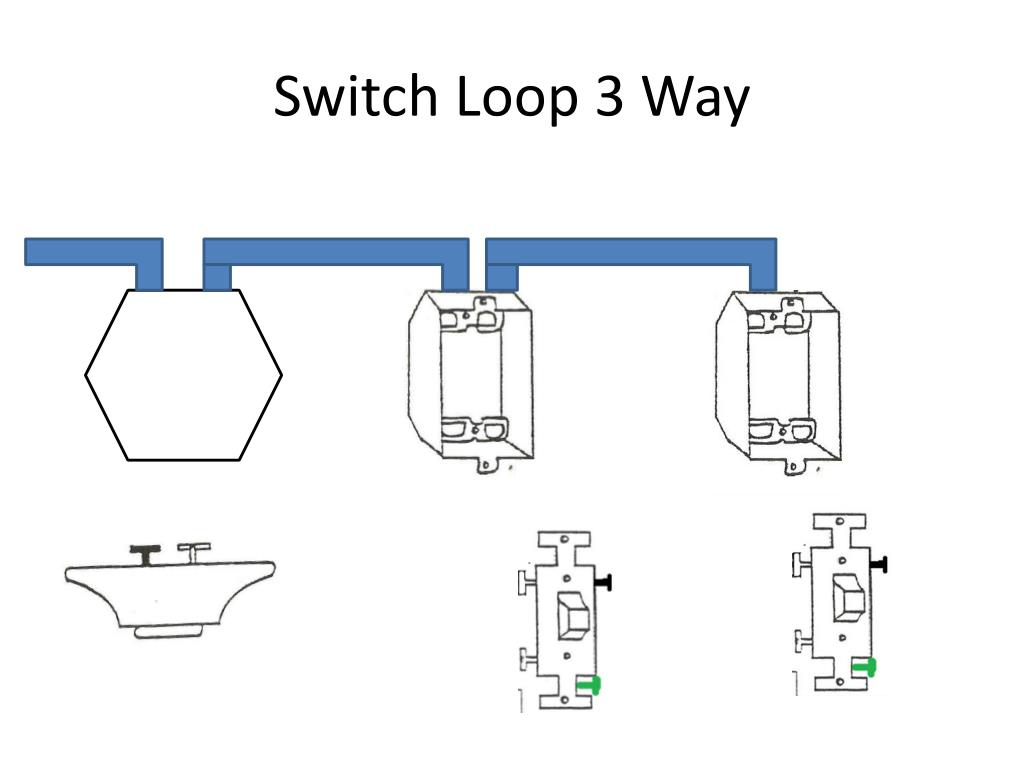 Switch Loop 3 Way