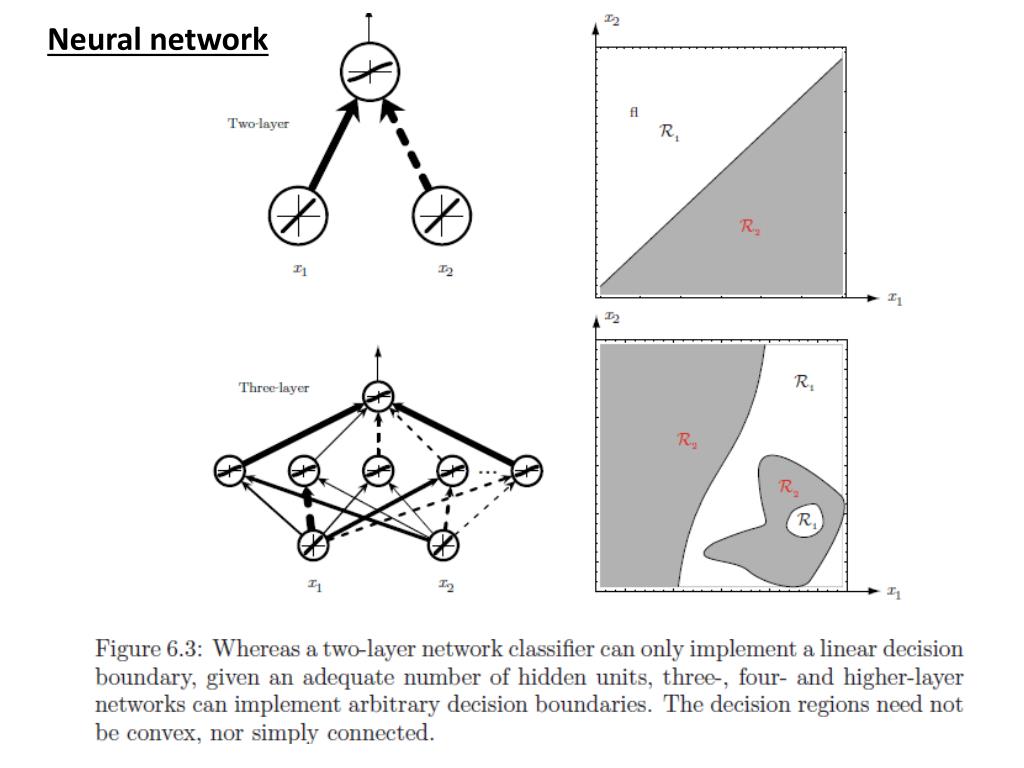 Neural network

Two-layer

$x_1$ $x_2$

$x_2$

fl

$\mathcal{R}_1$

$\mathcal{R}_2$

$x_1$

Three-layer

$x_1$ $x_2$

$x_2$

$\mathcal{R}_1$

$\mathcal{R}_2$

$\mathcal{R}_2$

$\mathcal{R}_1$

$x_1$

Figure 6.3: Whereas a two-layer network classifier can only implement a linear decision boundary, given an adequate number of hidden units, three-, four- and higher-layer networks can implement arbitrary decision boundaries. The decision regions need not be convex, nor simply connected.