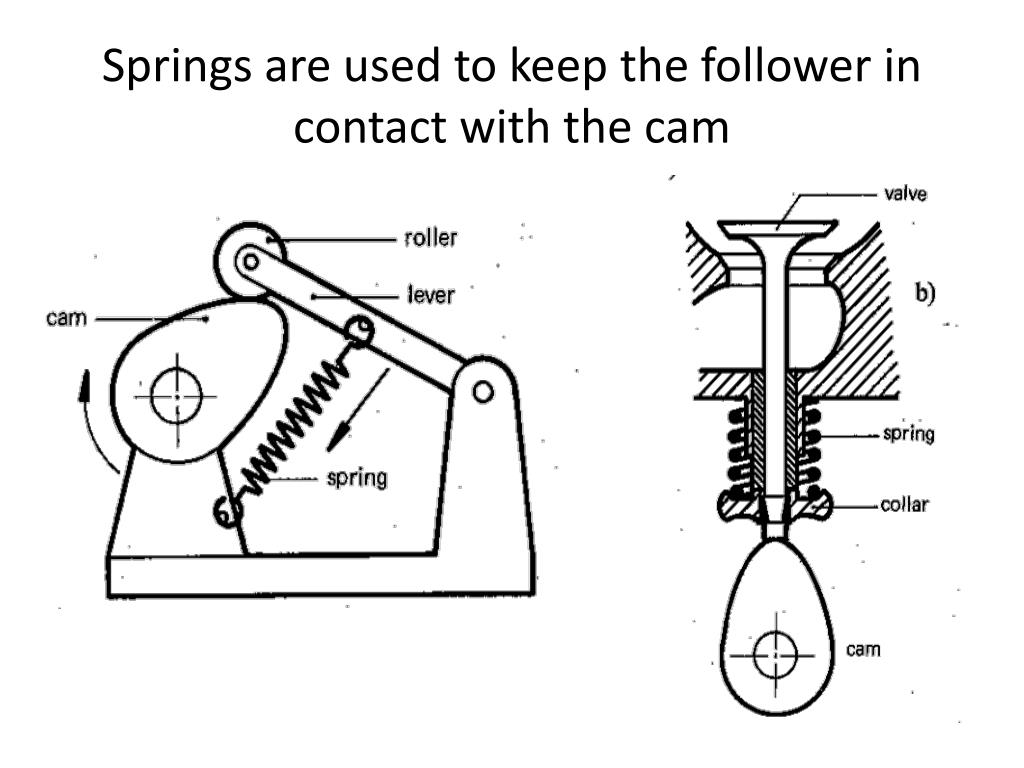 Springs are used to keep the follower in contact with the cam

roller
lever
cam
spring

valve
b)
spring
collar
cam