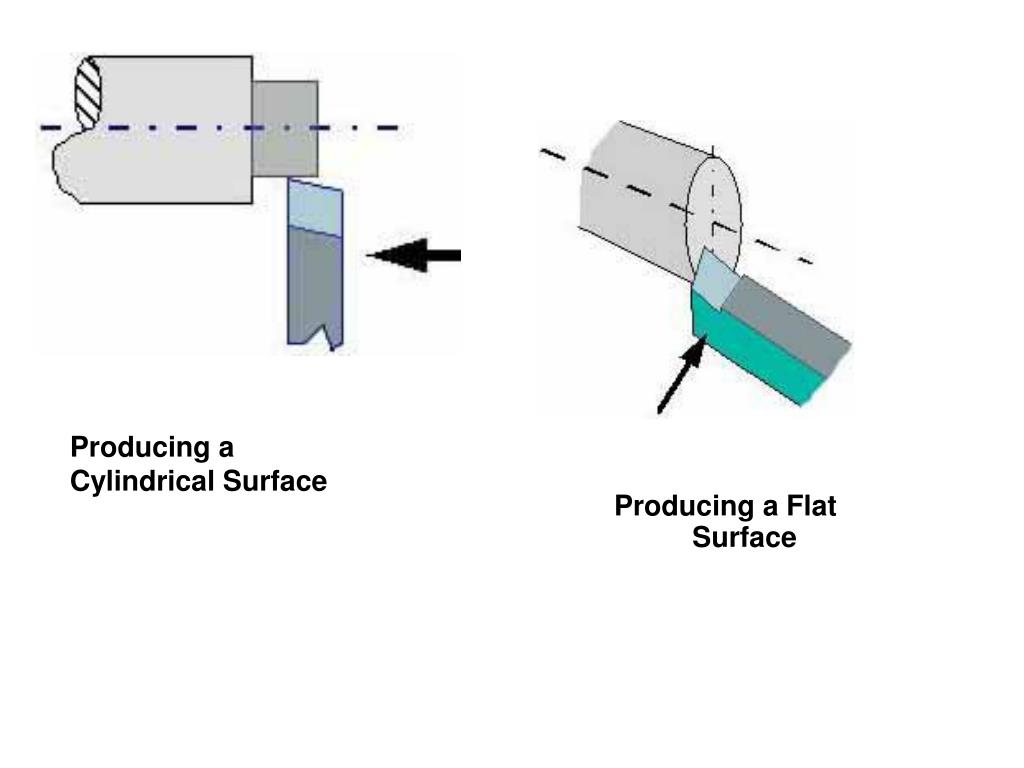 Producing a Cylindrical Surface

Producing a Flat Surface