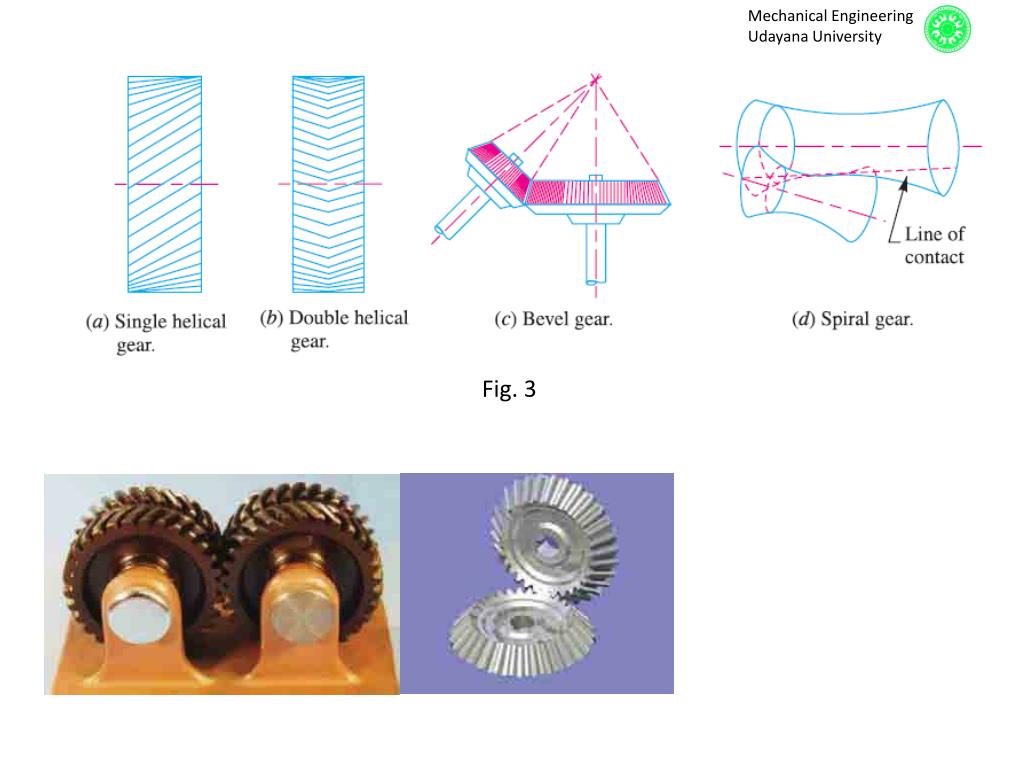 Mechanical Engineering
Udayana University

Line of contact

(a) Single helical gear.

(b) Double helical gear.

(c) Bevel gear.

(d) Spiral gear.

Fig. 3