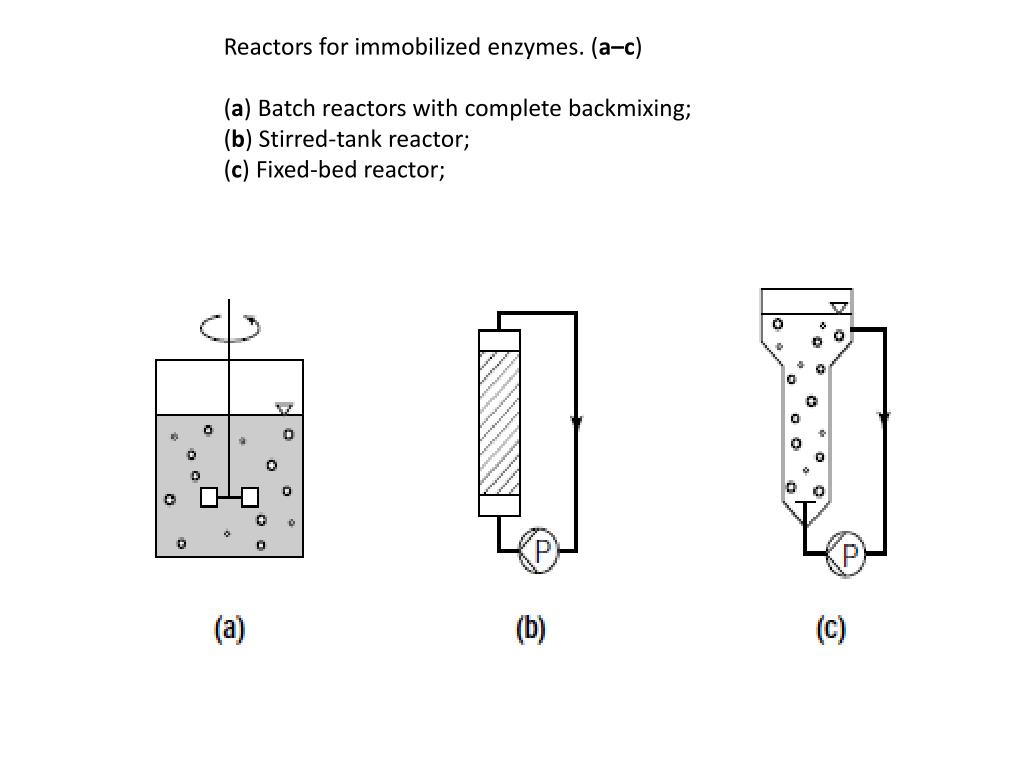 Reactors for immobilized enzymes. (a–c)

(a) Batch reactors with complete backmixing;
(b) Stirred-tank reactor;
(c) Fixed-bed reactor;

P

P

(a)

(b)

(c)