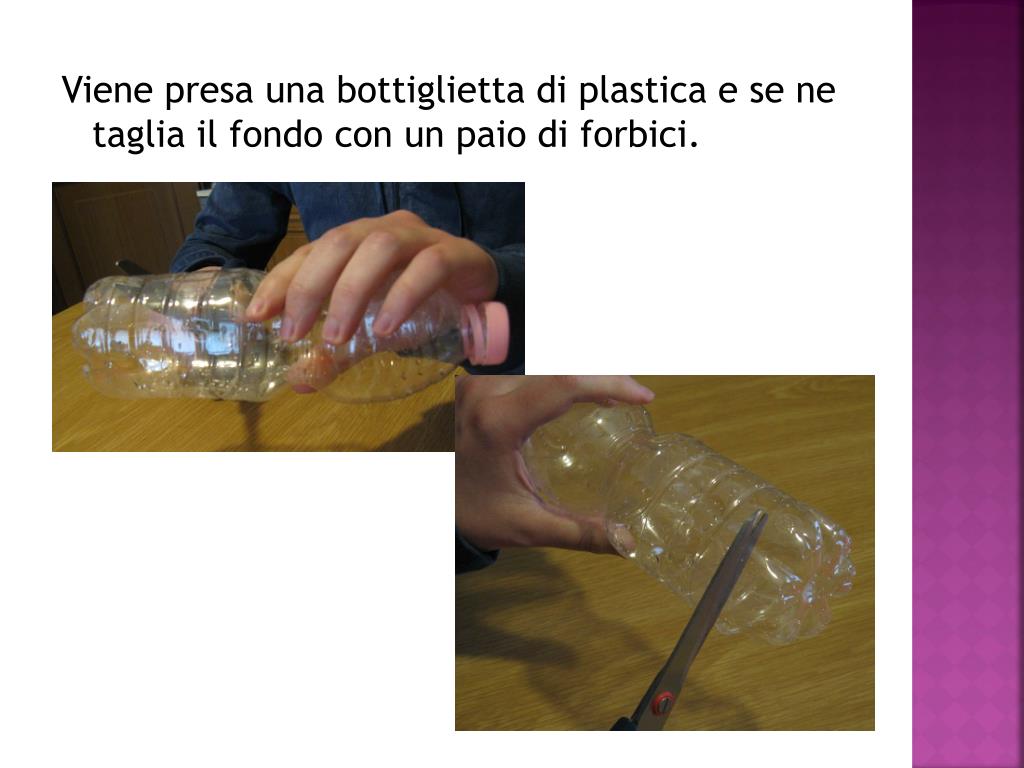 Viene presa una bottiglietta di plastica e se ne taglia il fondo con un paio di forbici.