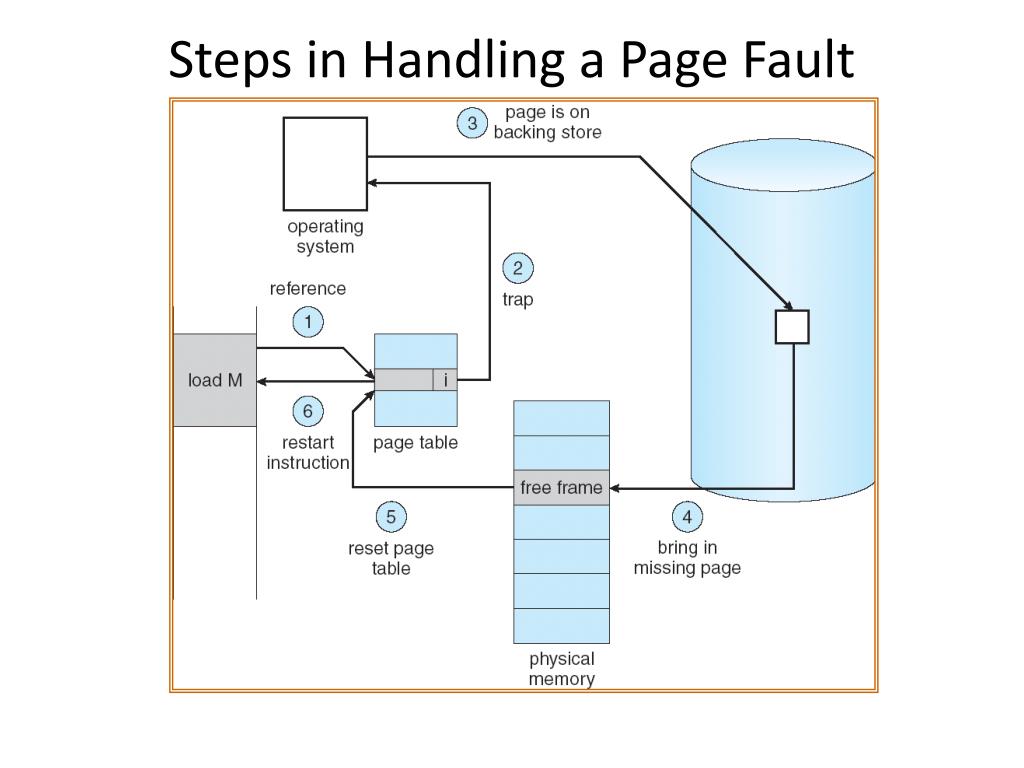 Steps in Handling a Page Fault

3 page is on backing store

operating system

2 trap

reference

1

load M

i

6

restart instruction

page table

free frame

5

reset page table

4

bring in missing page

physical memory