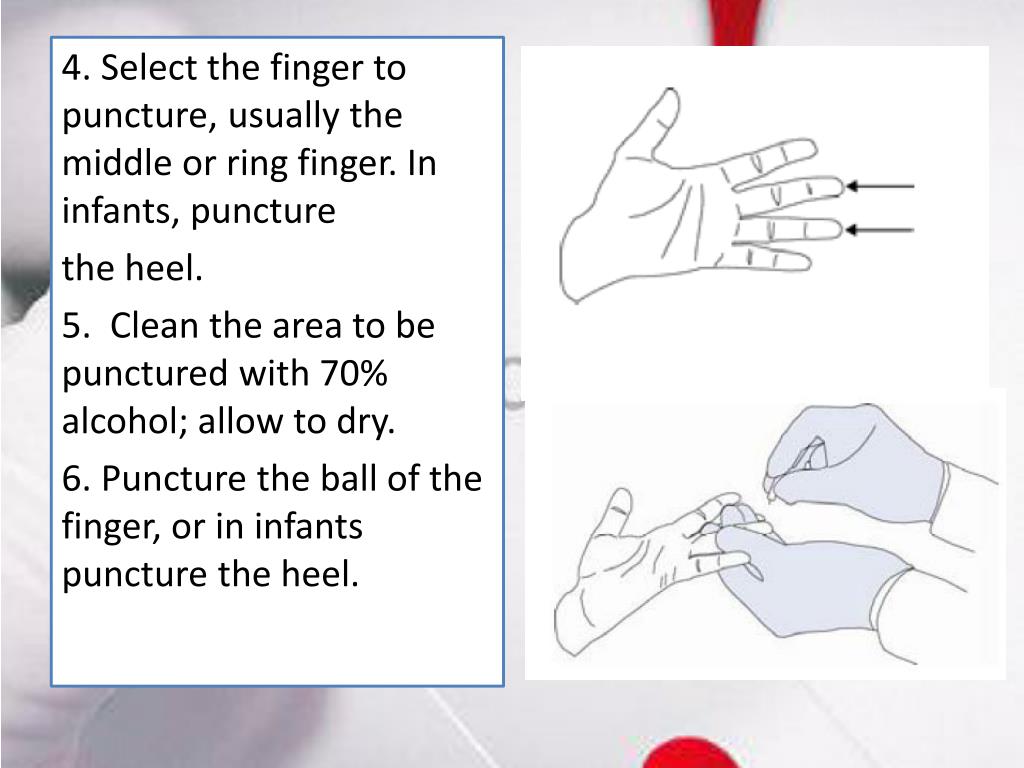 4. Select the finger to puncture, usually the middle or ring finger. In infants, puncture

the heel.

5. Clean the area to be punctured with 70% alcohol; allow to dry.

6. Puncture the ball of the finger, or in infants puncture the heel.