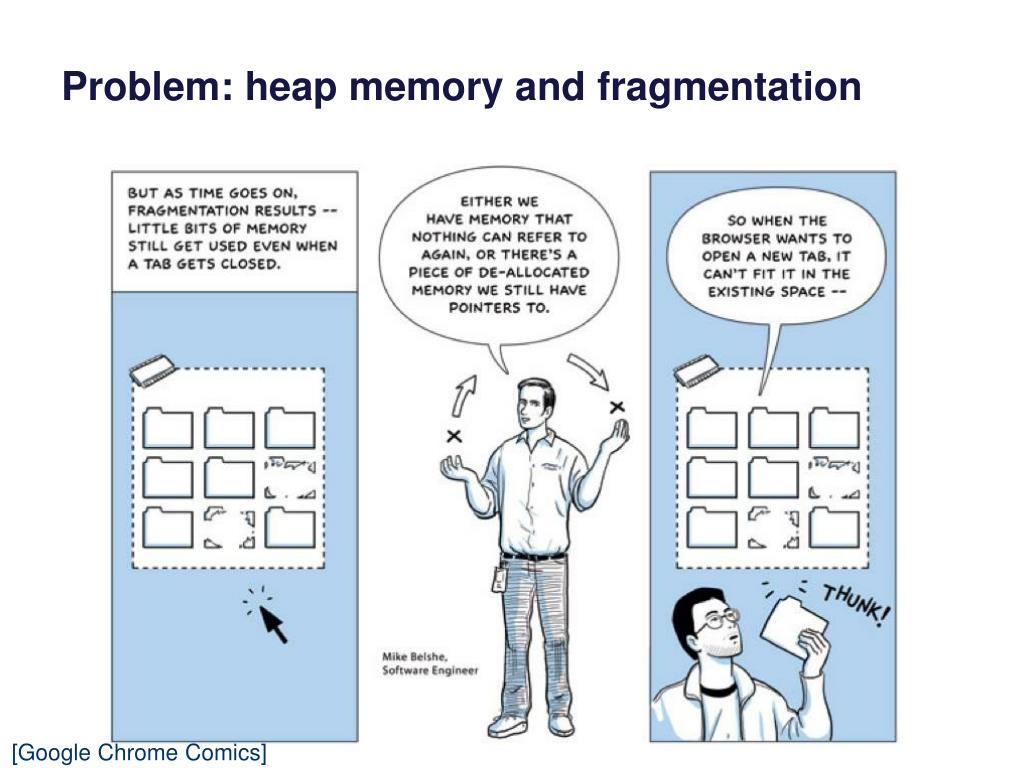 Problem: heap memory and fragmentation

BUT AS TIME GOES ON, FRAGMENTATION RESULTS -- LITTLE BITS OF MEMORY STILL GET USED EVEN WHEN A TAB GETS CLOSED.

EITHER WE HAVE MEMORY THAT NOTHING CAN REFER TO AGAIN, OR THERE'S A PIECE OF DE-ALLOCATED MEMORY WE STILL HAVE POINTERS TO.

Mike Belshe, Software Engineer

SO WHEN THE BROWSER WANTS TO OPEN A NEW TAB, IT CAN'T FIT IT IN THE EXISTING SPACE --

THUNK!

[Google Chrome Comics]