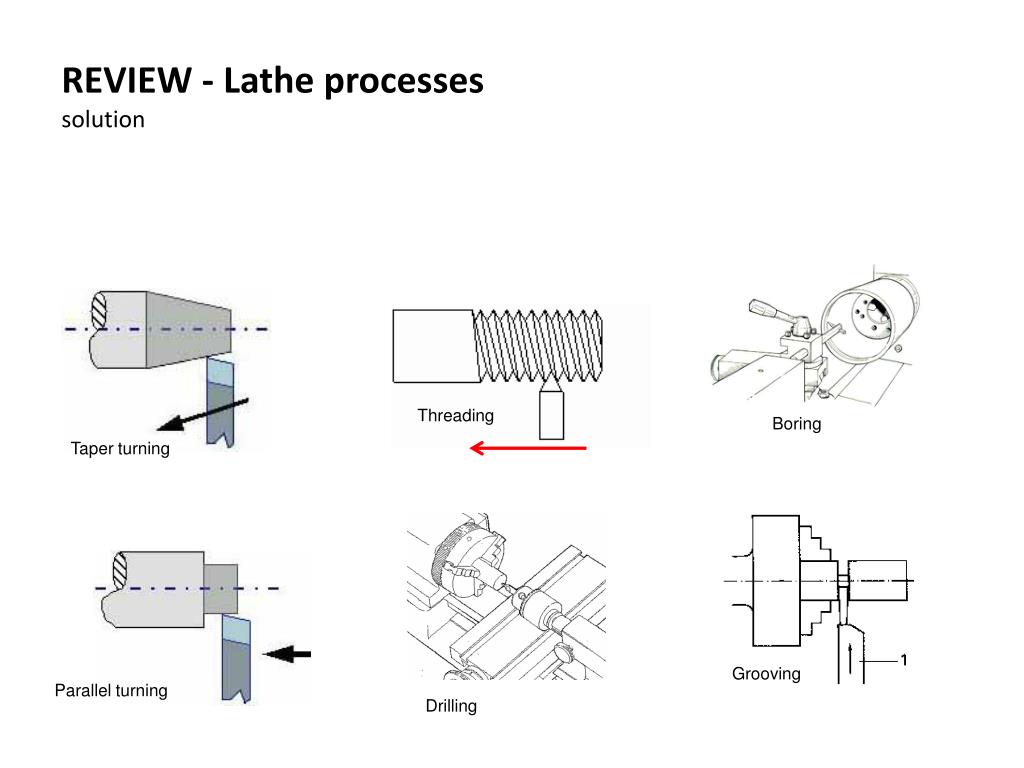 REVIEW - Lathe processes
solution

Taper turning

Threading

Boring

Parallel turning

Drilling

Grooving

1