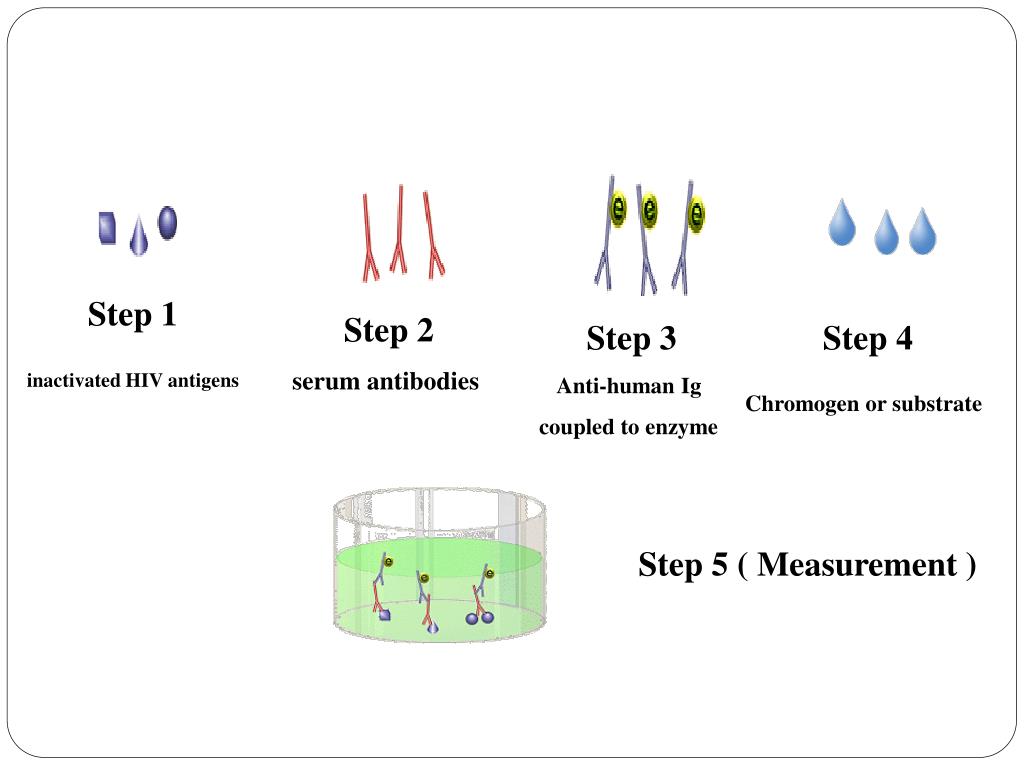 Step 1
inactivated HIV antigens

Step 2
serum antibodies

e e e

Step 3
Anti-human Ig
coupled to enzyme

Step 4
Chromogen or substrate

e e e

Step 5 ( Measurement )