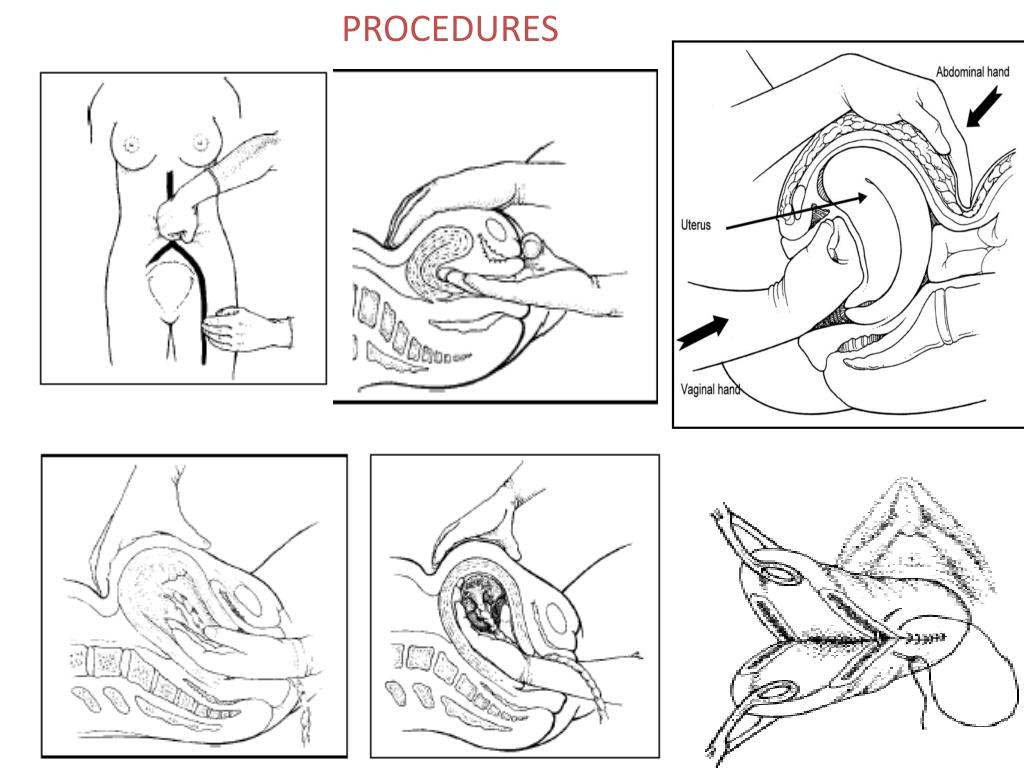 PROCEDURES

Abdominal hand

Uterus

Vaginal hand