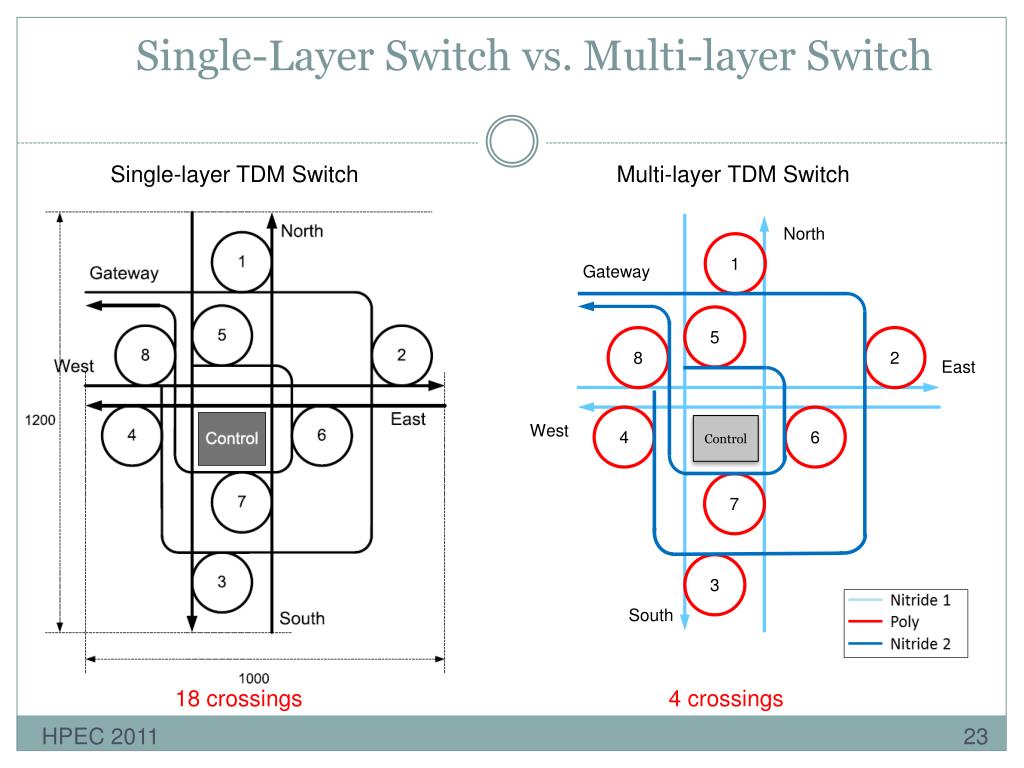 Single-Layer Switch vs. Multi-layer Switch

Single-layer TDM Switch

North
Gateway
1
5
8
2
West
East
1200
4
Control
6
7
3
South
1000

18 crossings

Multi-layer TDM Switch

North
Gateway
1
5
8
2
East
West
4
Control
6
7
3
South

Nitride 1
Poly
Nitride 2

4 crossings

HPEC 2011

23