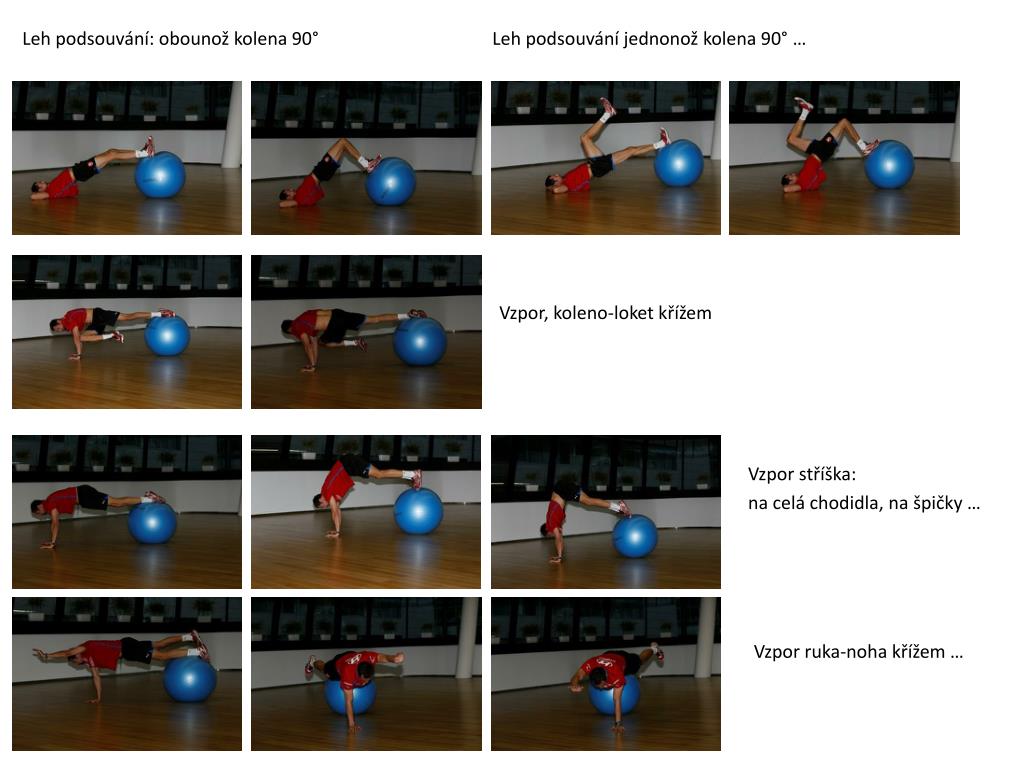 Leh podsouvání: obounož kolena 90°

Leh podsouvání jednonož kolena 90° …

Vzpor, koleno-loket křížem

Vzpor stříška:
na celá chodidla, na špičky …

Vzpor ruka-noha křížem …