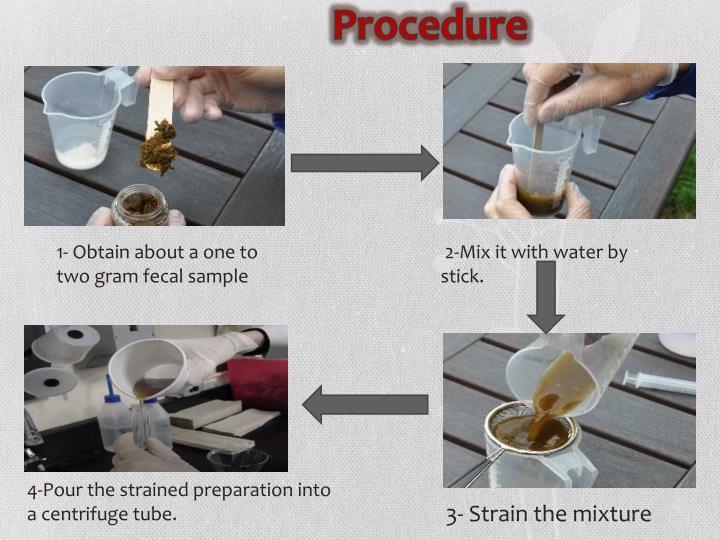 Procedure

1- Obtain about a one to two gram fecal sample

2-Mix it with water by stick.

3- Strain the mixture

4-Pour the strained preparation into a centrifuge tube.