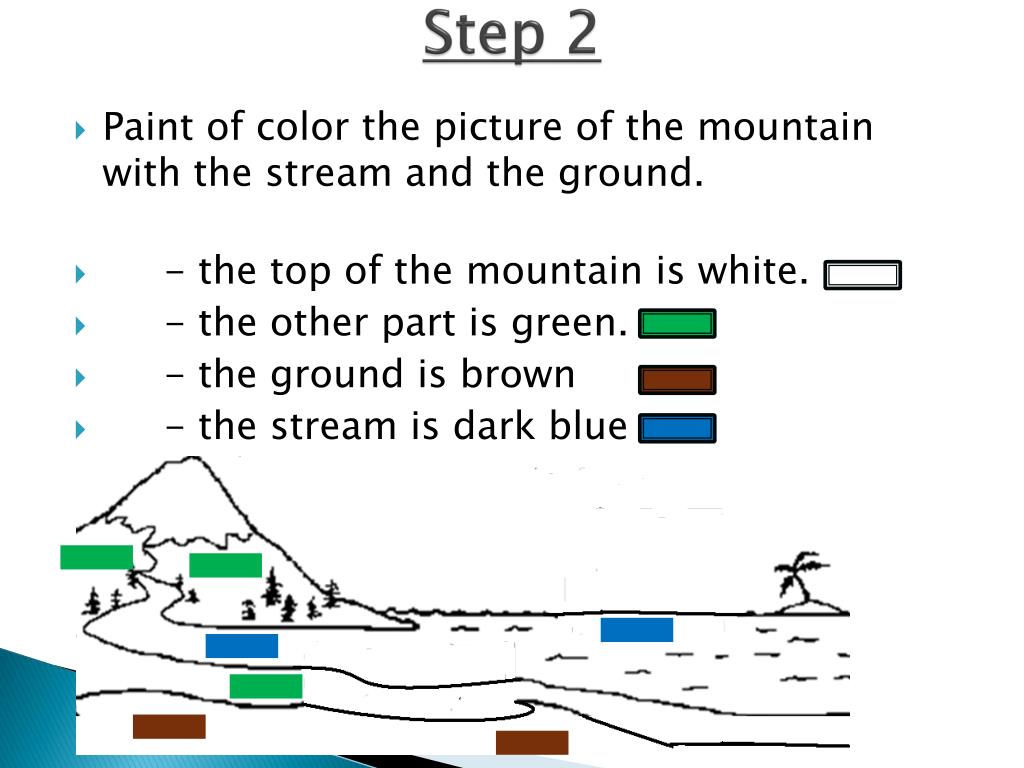 Step 2

Paint of color the picture of the mountain with the stream and the ground.

- the top of the mountain is white.
- the other part is green.
- the ground is brown
- the stream is dark blue