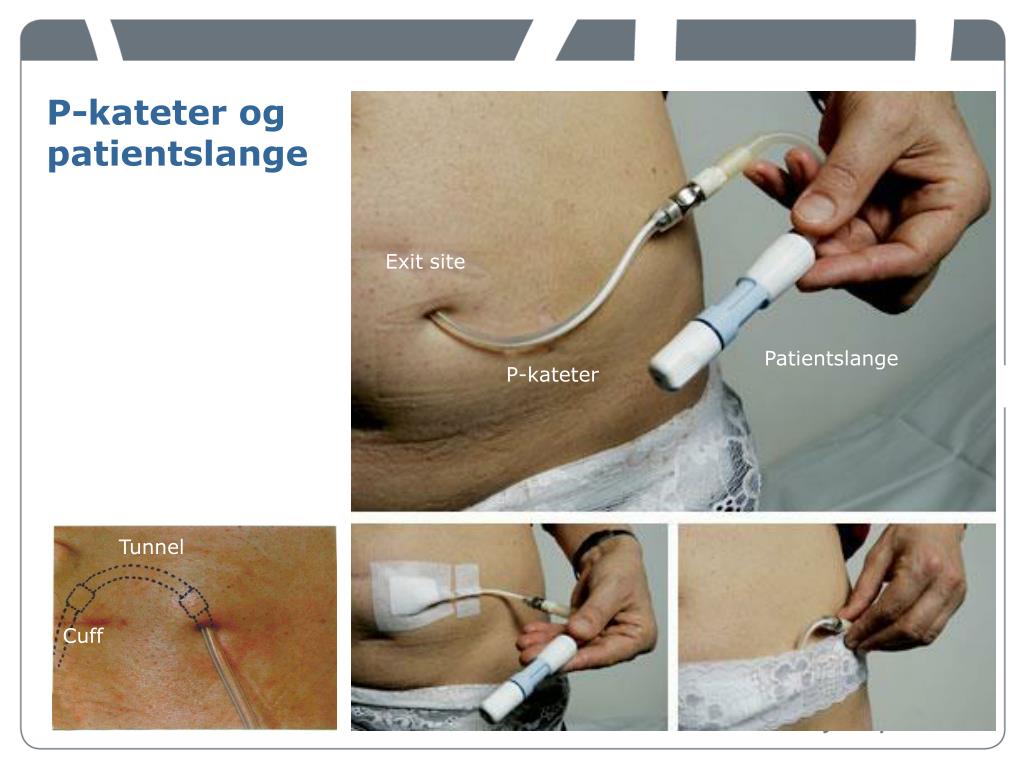 P-kateter og patientslange

Exit site

P-kateter

Patientslange

Tunnel

Cuff