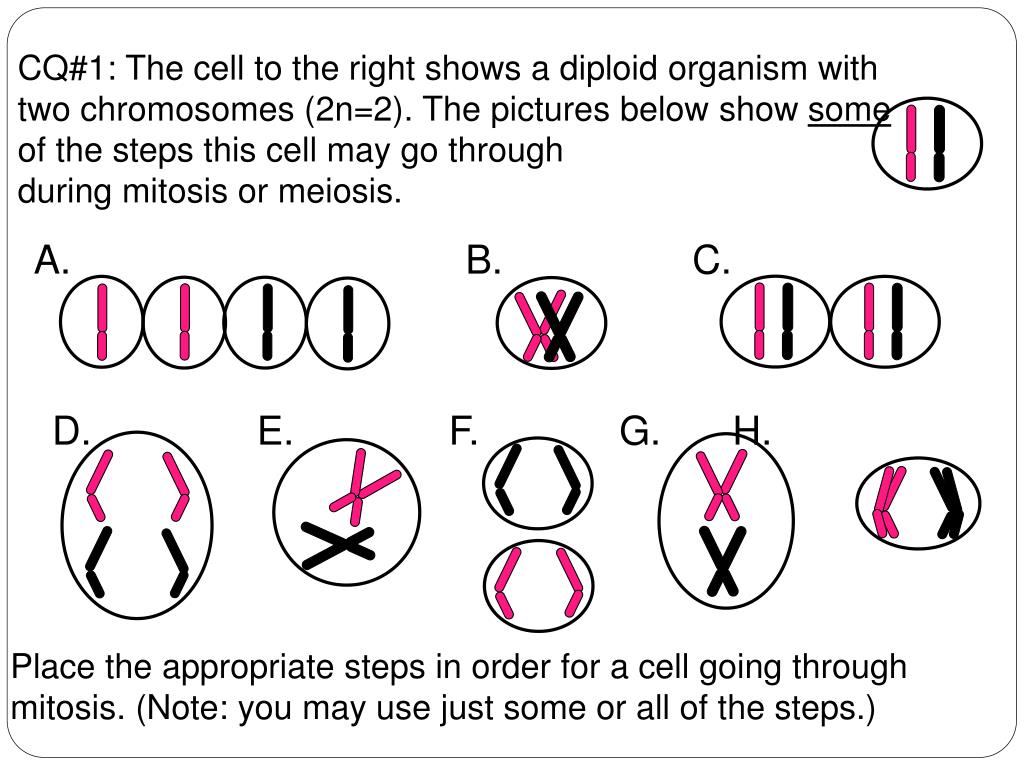 CQ#1: The cell to the right shows a diploid organism with two chromosomes (2n=2). The pictures below show some of the steps this cell may go through during mitosis or meiosis.

A.

B.

C.

D.

E.

F.

G.

H.

Place the appropriate steps in order for a cell going through mitosis. (Note: you may use just some or all of the steps.)