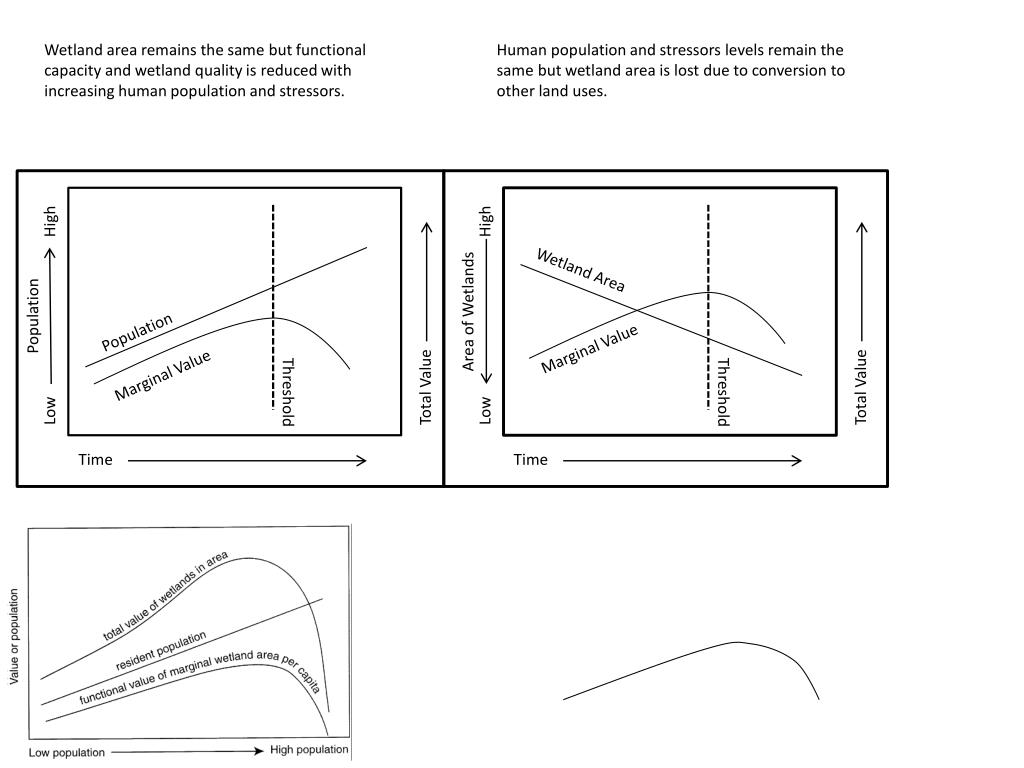 Wetland area remains the same but functional capacity and wetland quality is reduced with increasing human population and stressors.

Human population and stressors levels remain the same but wetland area is lost due to conversion to other land uses.

High
Population
Low
Population
Marginal Value
Threshold
Total Value
Time

High
Area of Wetlands
Low
Wetland Area
Marginal Value
Threshold
Total Value
Time

Value or population
total value of wetlands in area
resident population
functional value of marginal wetland area per capita
Low population
High population