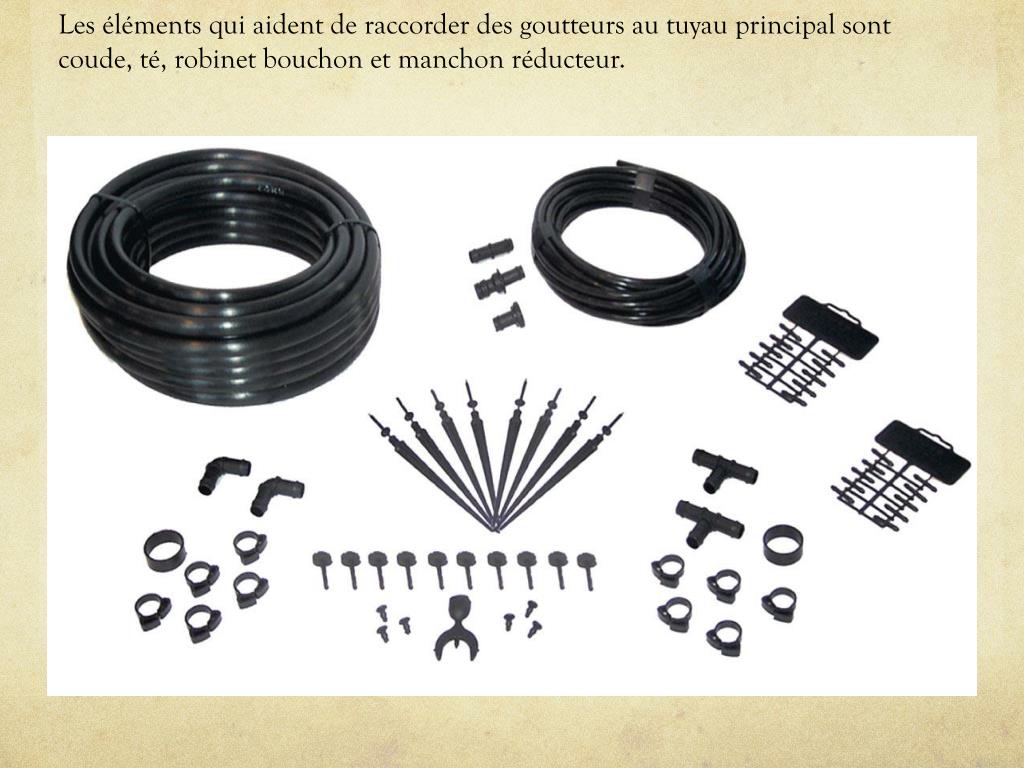 Les éléments qui aident de raccorder des goutteurs au tuyau principal sont coude, té, robinet bouchon et manchon réducteur.