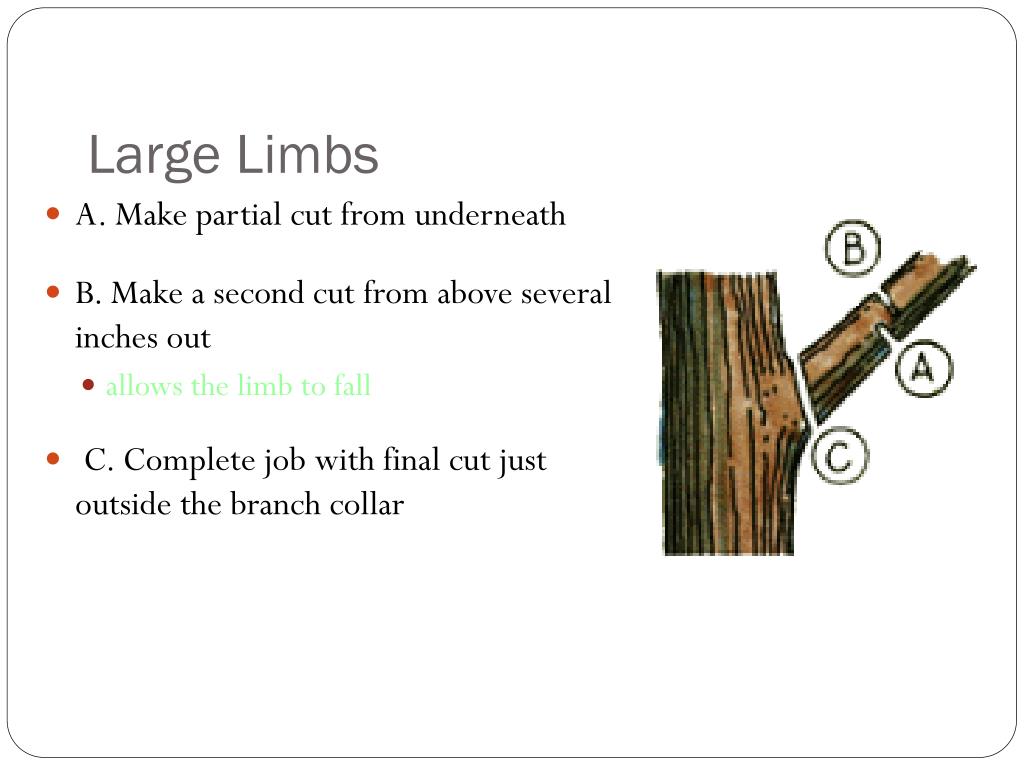 Large Limbs

A. Make partial cut from underneath

B. Make a second cut from above several inches out

allows the limb to fall

C. Complete job with final cut just outside the branch collar

B

A

C