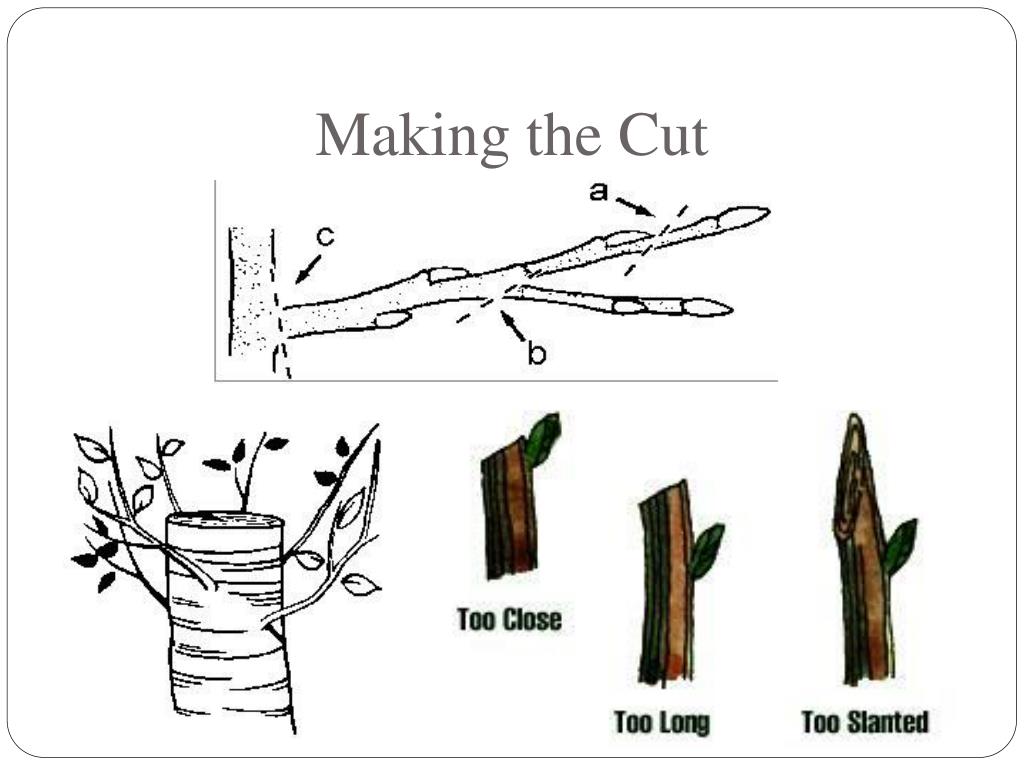 Making the Cut

a

c

b

Too Close

Too Long

Too Slanted