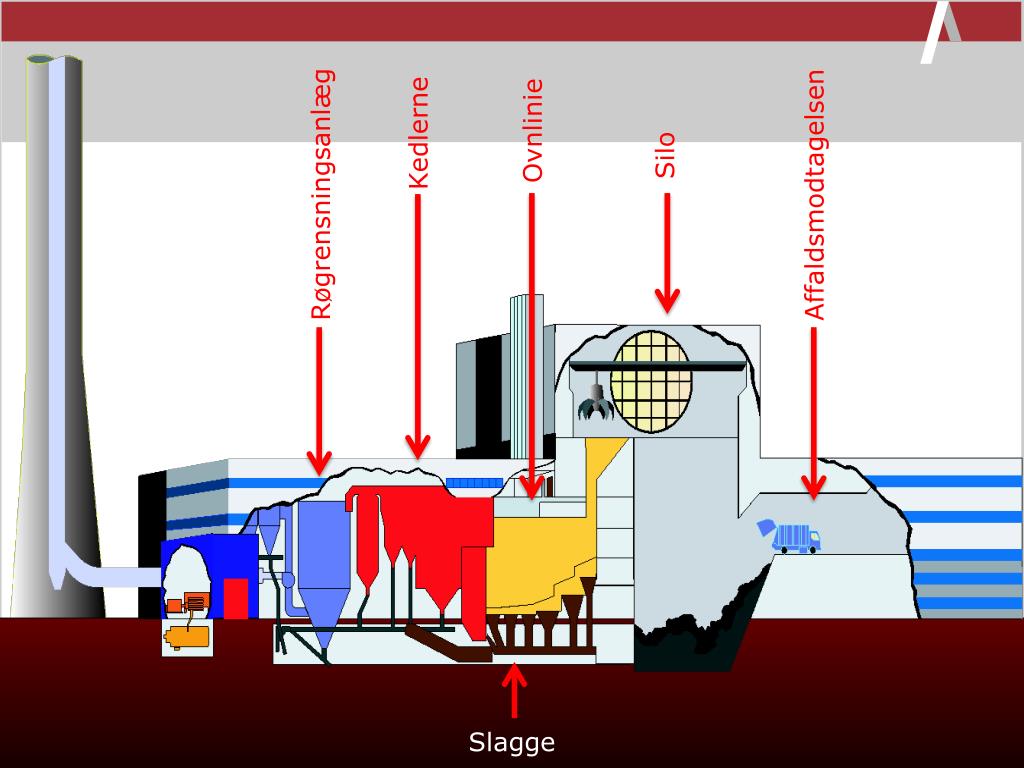 Røgrensningsanlæg
Kedlerne
Ovnlinie
Silo
Affaldsmodtagelsen
Slagge