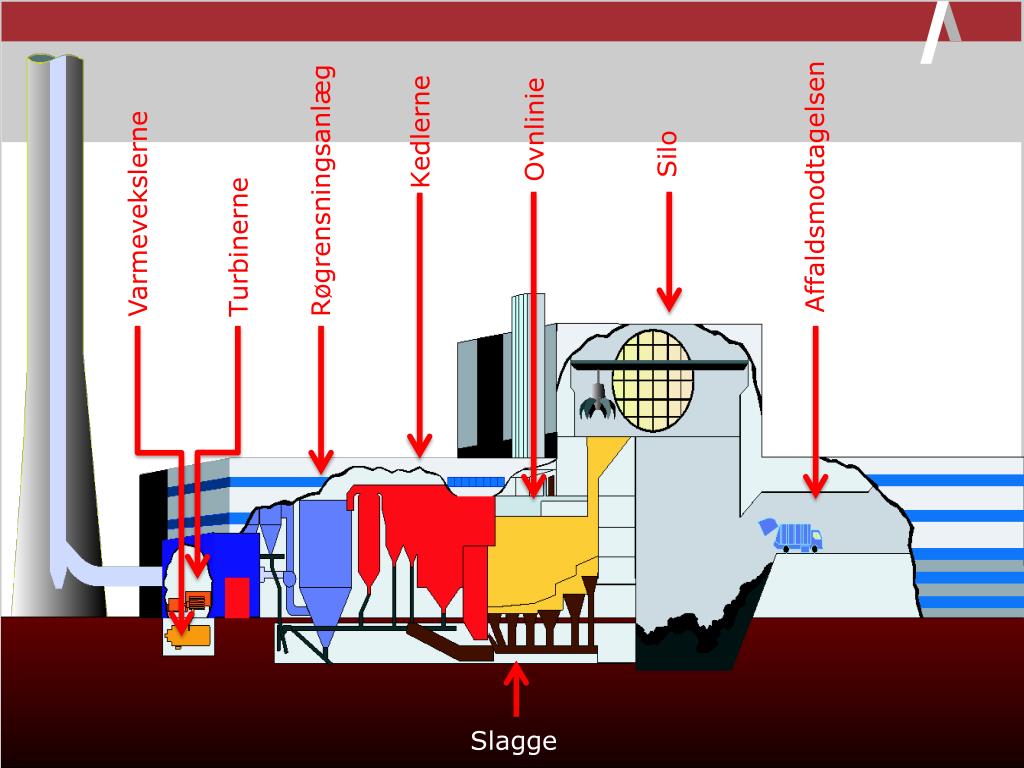 Varmevekslerne
Turbinerne
Røgrensningsanlæg
Kedlerne
Ovnlinie
Silo
Affaldsmodtagelsen
Slagge