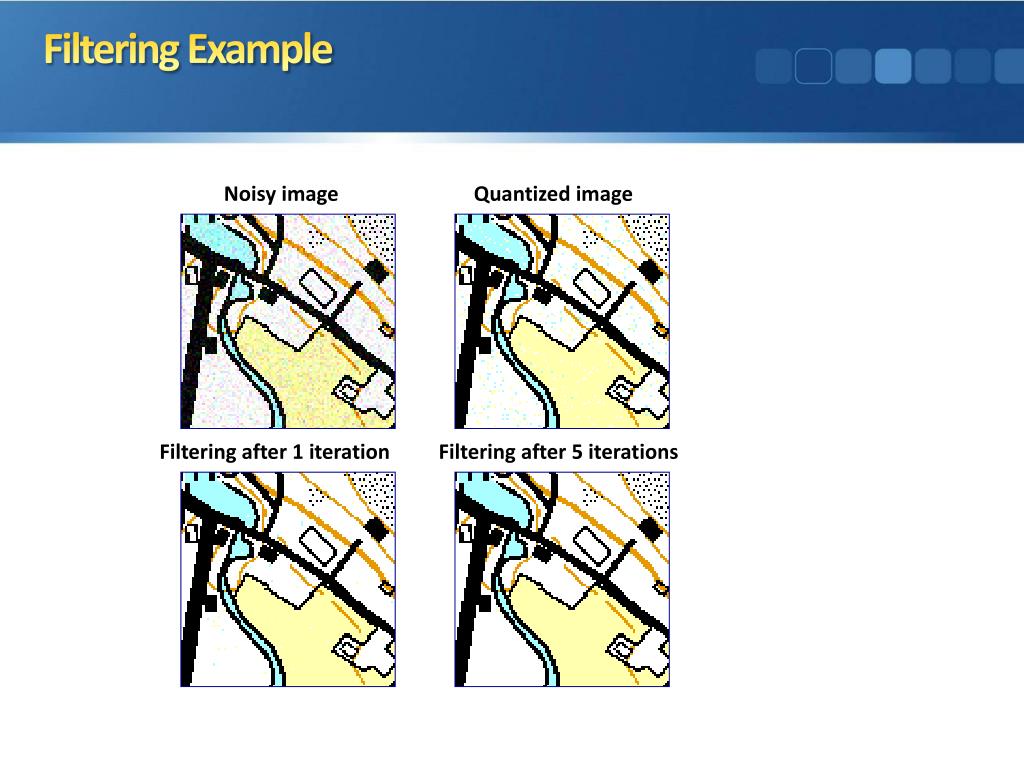 Filtering Example

Noisy image

Quantized image

Filtering after 1 iteration

Filtering after 5 iterations