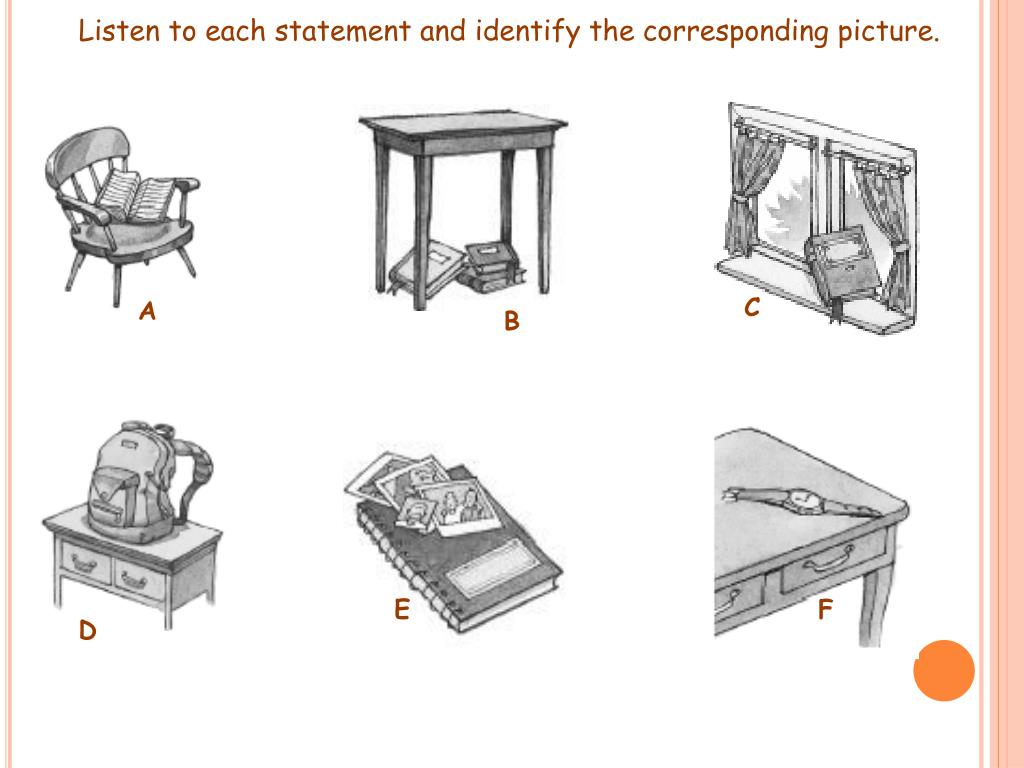 Listen to each statement and identify the corresponding picture.

A

B

C

D

E

F