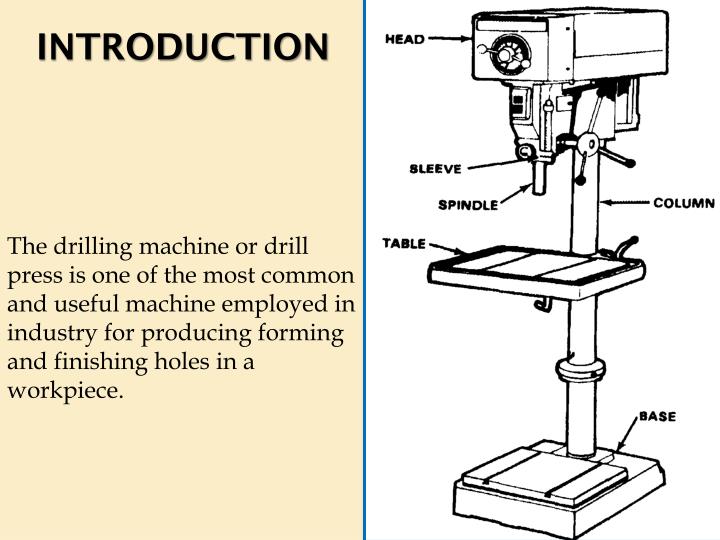 INTRODUCTION

The drilling machine or drill press is one of the most common and useful machine employed in industry for producing forming and finishing holes in a workpiece.

HEAD
SLEEVE
SPINDLE
COLUMN
TABLE
BASE