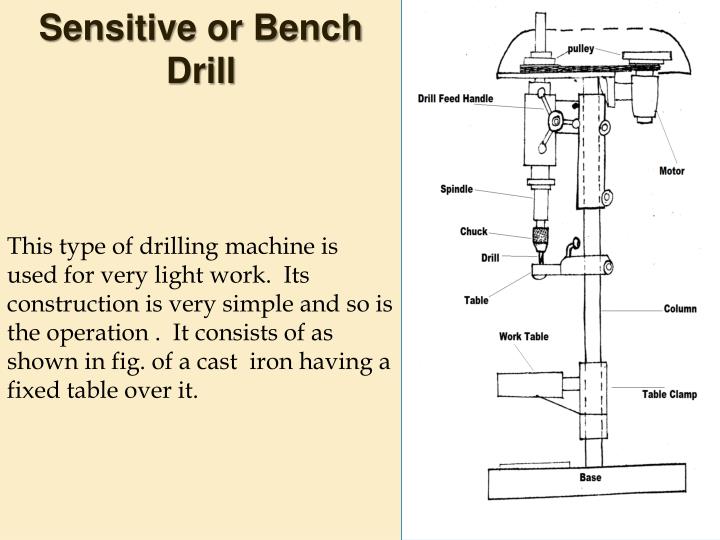 Sensitive or Bench Drill

This type of drilling machine is used for very light work. Its construction is very simple and so is the operation . It consists of as shown in fig. of a cast iron having a fixed table over it.

pulley
Drill Feed Handle
Motor
Spindle
Chuck
Drill
Table
Column
Work Table
Table Clamp
Base