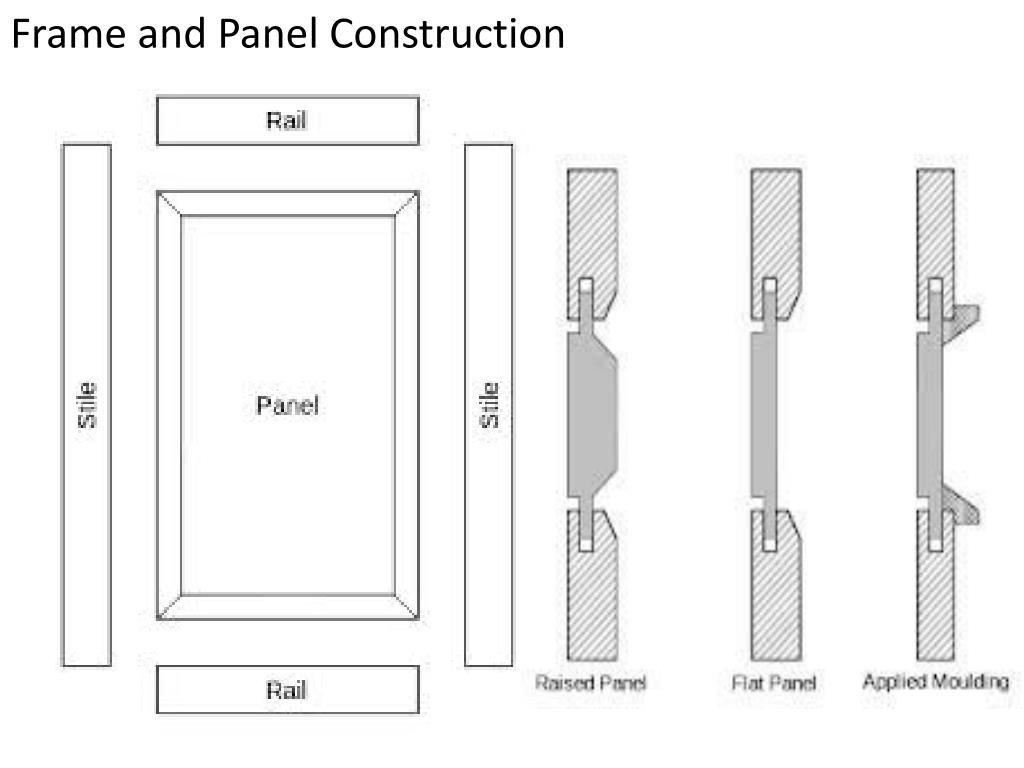 Frame and Panel Construction

Rail

Stile

Panel

Stile

Rail

Raised Panel

Flat Panel

Applied Moulding