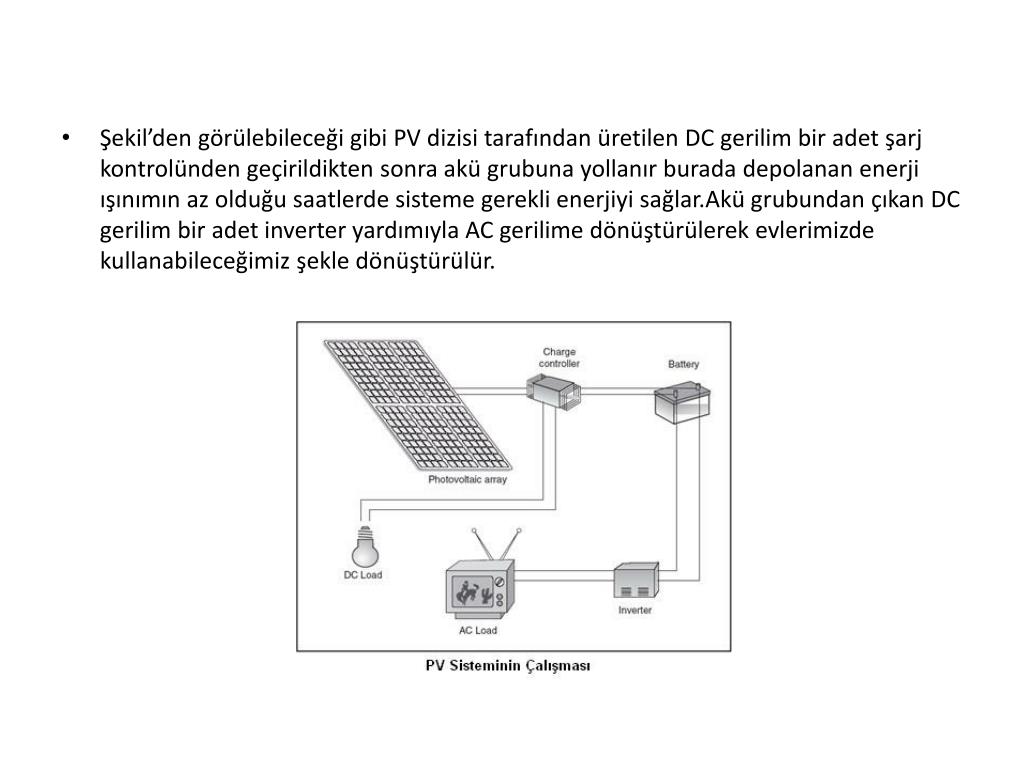 • Şekil’den görülebileceği gibi PV dizisi tarafından üretilen DC gerilim bir adet şarj kontrolünden geçirildikten sonra akü grubuna yollanır burada depolanan enerji ışınımın az olduğu saatlerde sisteme gerekli enerjiyi sağlar.Akü grubundan çıkan DC gerilim bir adet inverter yardımıyla AC gerilime dönüştürülerek evlerimizde kullanabileceğimiz şekle dönüştürülür.

Charge controller

Battery

Photovoltaic array

DC Load

AC Load

Inverter

PV Sisteminin Çalışması