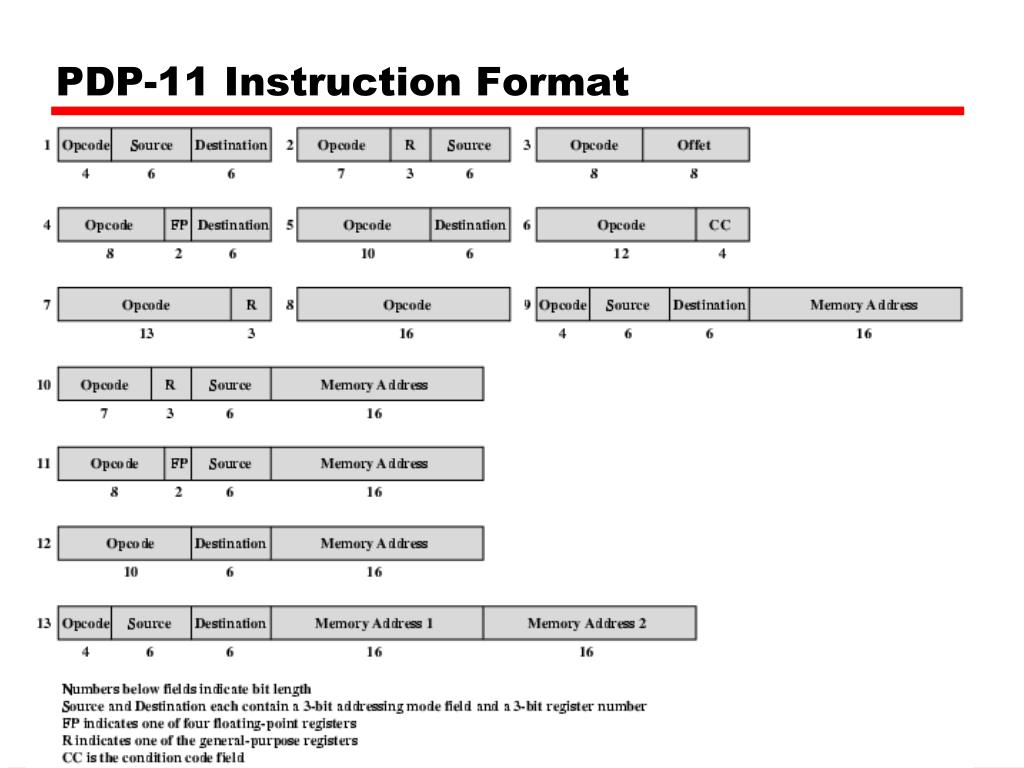 PDP-11 Instruction Format

1 Opcode Source Destination
4 6 6

2 Opcode R Source
7 3 6

3 Opcode Offet
8 8

4 Opcode FP Destination
8 2 6

5 Opcode Destination
10 6

6 Opcode CC
12 4

7 Opcode R
13 3

8 Opcode
16

9 Opcode Source Destination Memory Address
4 6 6 16

10 Opcode R Source Memory Address
7 3 6 16

11 Opcode FP Source Memory Address
8 2 6 16

12 Opcode Destination Memory Address
10 6 16

13 Opcode Source Destination Memory Address 1 Memory Address 2
4 6 6 16 16

Numbers below fields indicate bit length
Source and Destination each contain a 3-bit addressing mode field and a 3-bit register number
FP indicates one of four floating-point registers
R indicates one of the general-purpose registers
CC is the condition code field