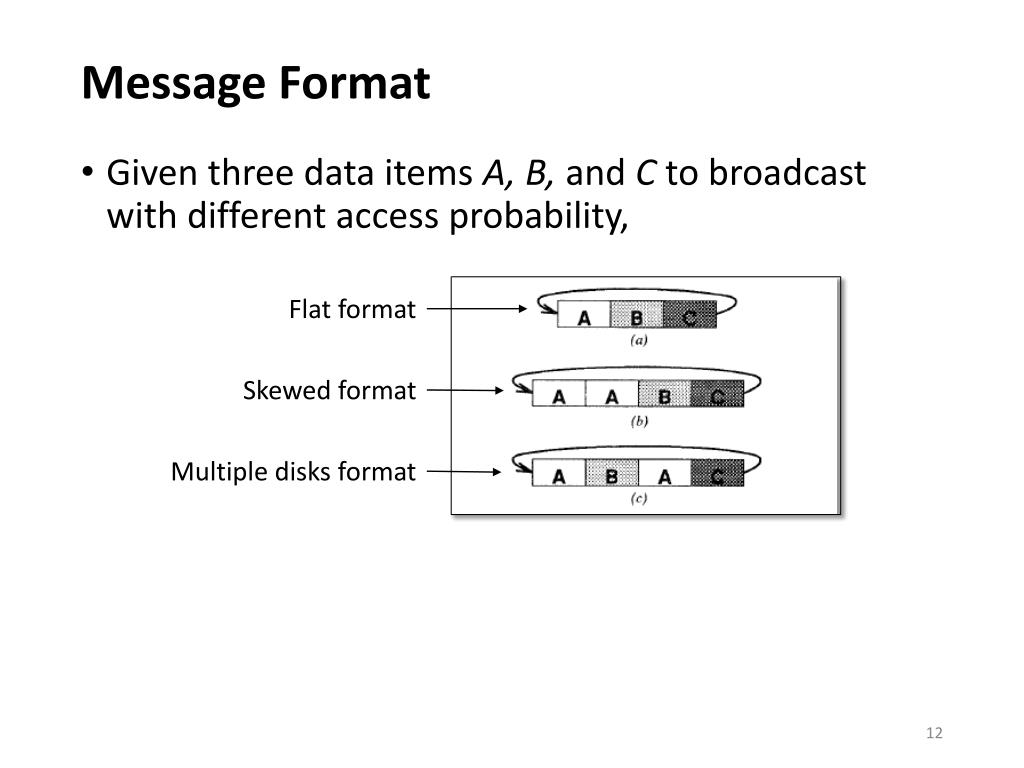 Message Format

• Given three data items A, B, and C to broadcast with different access probability,

Flat format
A B C
(a)

Skewed format
A A B C
(b)

Multiple disks format
A B A C
(c)

12