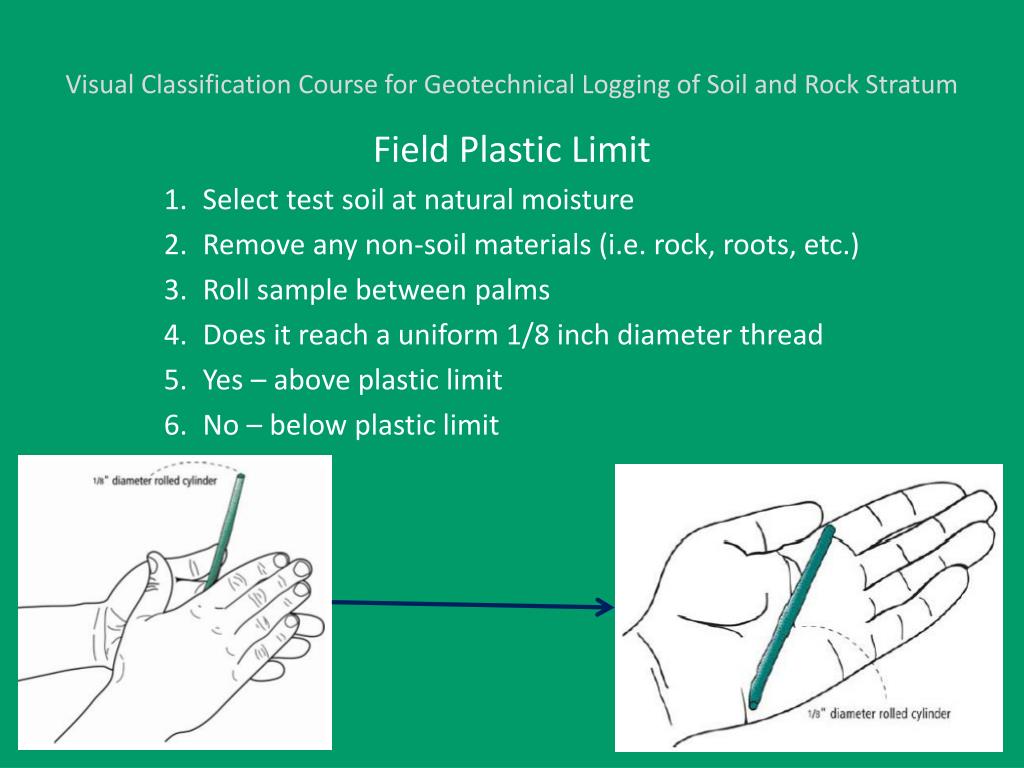 Visual Classification Course for Geotechnical Logging of Soil and Rock Stratum

Field Plastic Limit

1. Select test soil at natural moisture
2. Remove any non-soil materials (i.e. rock, roots, etc.)
3. Roll sample between palms
4. Does it reach a uniform 1/8 inch diameter thread
5. Yes – above plastic limit
6. No – below plastic limit

1/8" diameter rolled cylinder

1/8" diameter rolled cylinder