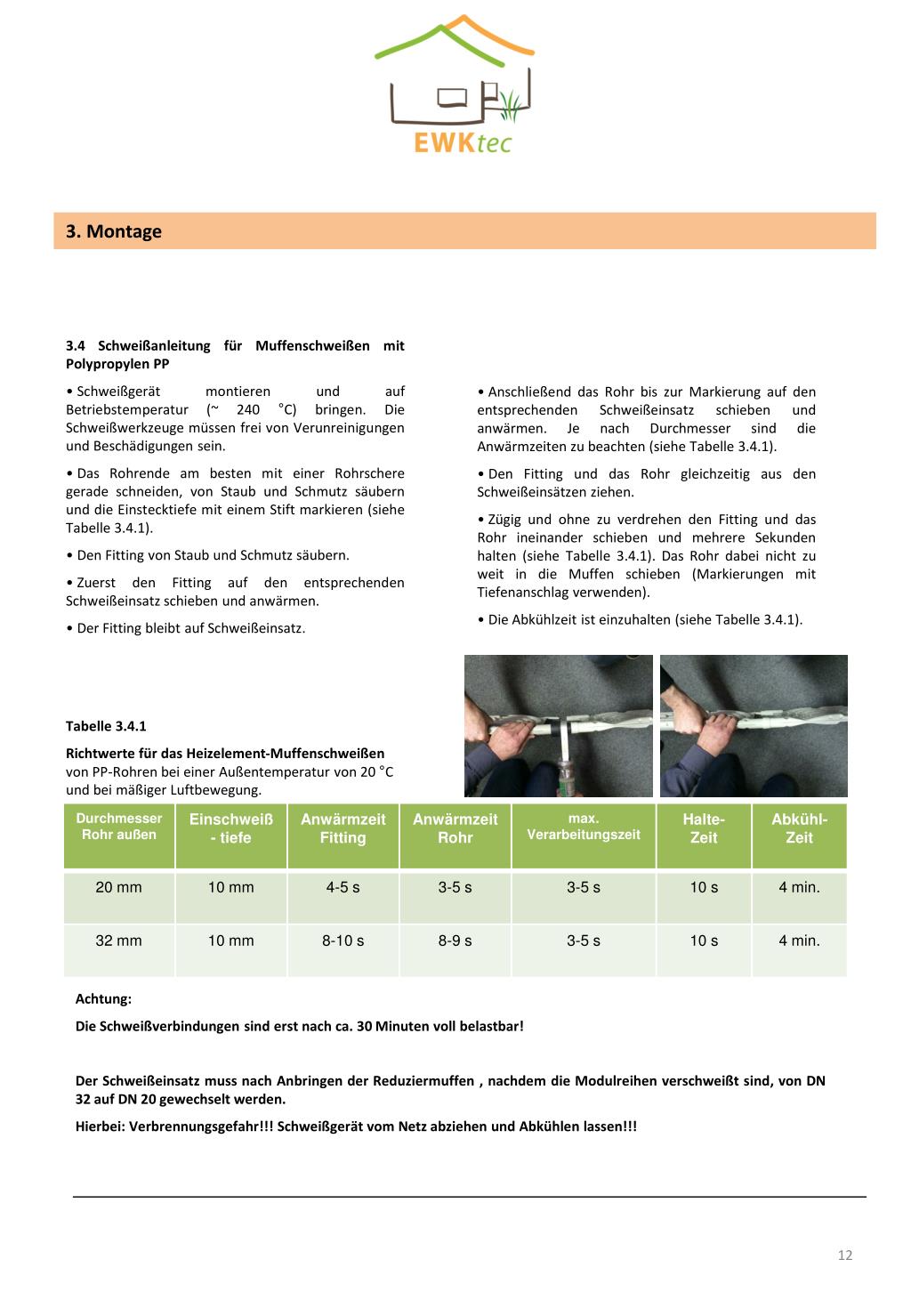 EWKtec

3. Montage

3.4 Schweißanleitung für Muffenschweißen mit Polypropylen PP

• Schweißgerät montieren und auf Betriebstemperatur (~ 240 °C) bringen. Die Schweißwerkzeuge müssen frei von Verunreinigungen und Beschädigungen sein.

• Das Rohrende am besten mit einer Rohrschere gerade schneiden, von Staub und Schmutz säubern und die Einstecktiefe mit einem Stift markieren (siehe Tabelle 3.4.1).

• Den Fitting von Staub und Schmutz säubern.

• Zuerst den Fitting auf den entsprechenden Schweißeinsatz schieben und anwärmen.

• Der Fitting bleibt auf Schweißeinsatz.

• Anschließend das Rohr bis zur Markierung auf den entsprechenden Schweißeinsatz schieben und anwärmen. Je nach Durchmesser sind die Anwärmzeiten zu beachten (siehe Tabelle 3.4.1).

• Den Fitting und das Rohr gleichzeitig aus den Schweißeinsätzen ziehen.

• Zügig und ohne zu verdrehen den Fitting und das Rohr ineinander schieben und mehrere Sekunden halten (siehe Tabelle 3.4.1). Das Rohr dabei nicht zu weit in die Muffen schieben (Markierungen mit Tiefenanschlag verwenden).

• Die Abkühlzeit ist einzuhalten (siehe Tabelle 3.4.1).

Tabelle 3.4.1

Richtwerte für das Heizelement-Muffenschweißen von PP-Rohren bei einer Außentemperatur von 20 °C und bei mäßiger Luftbewegung.

| Durchmesser Rohr außen | Einschweiß - tiefe | Anwärmzeit Fitting | Anwärmzeit Rohr | max. Verarbeitungszeit | Halte-Zeit | Abkühl-Zeit |
|---|---|---|---|---|---|---|
| 20 mm | 10 mm | 4-5 s | 3-5 s | 3-5 s | 10 s | 4 min. |
| 32 mm | 10 mm | 8-10 s | 8-9 s | 3-5 s | 10 s | 4 min. |

Achtung:

Die Schweißverbindungen sind erst nach ca. 30 Minuten voll belastbar!

Der Schweißeinsatz muss nach Anbringen der Reduziermuffen , nachdem die Modulreihen verschweißt sind, von DN 32 auf DN 20 gewechselt werden.

Hierbei: Verbrennungsgefahr!!! Schweißgerät vom Netz abziehen und Abkühlen lassen!!!

12