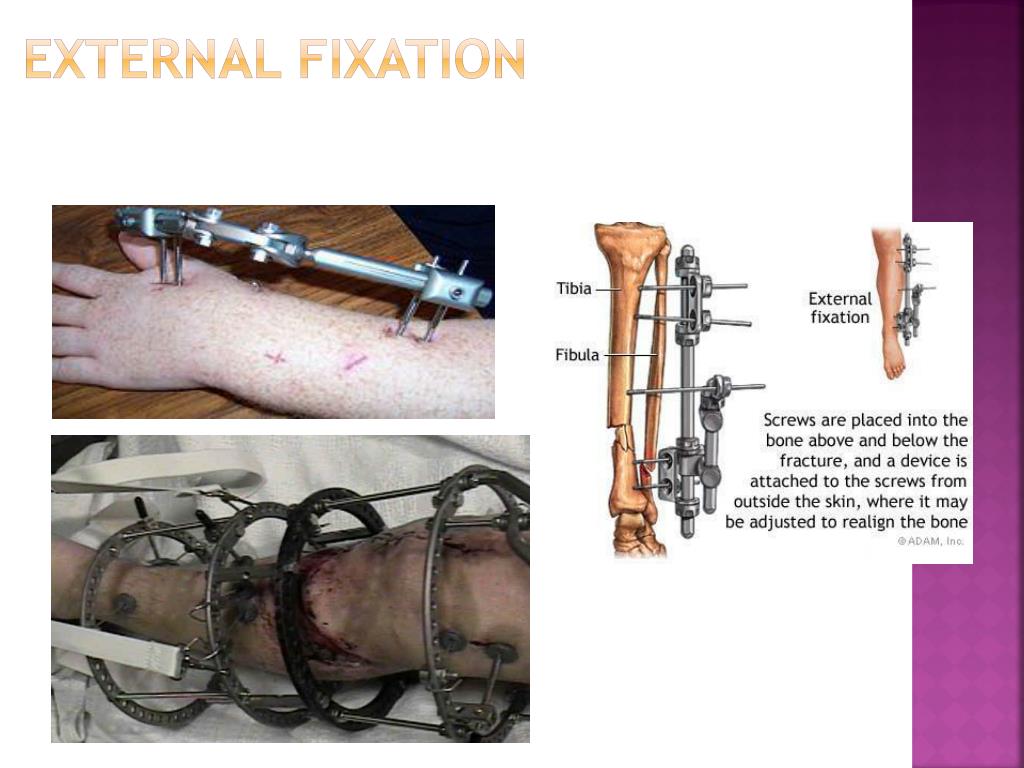 EXTERNAL FIXATION

Tibia

Fibula

External fixation

Screws are placed into the bone above and below the fracture, and a device is attached to the screws from outside the skin, where it may be adjusted to realign the bone

©ADAM, Inc.