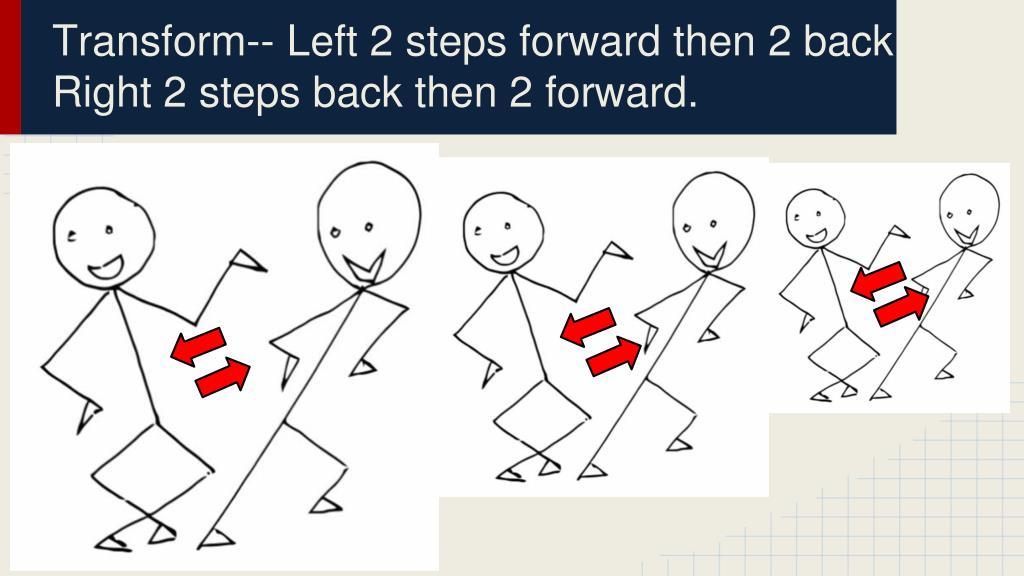 Transform-- Left 2 steps forward then 2 back
Right 2 steps back then 2 forward.