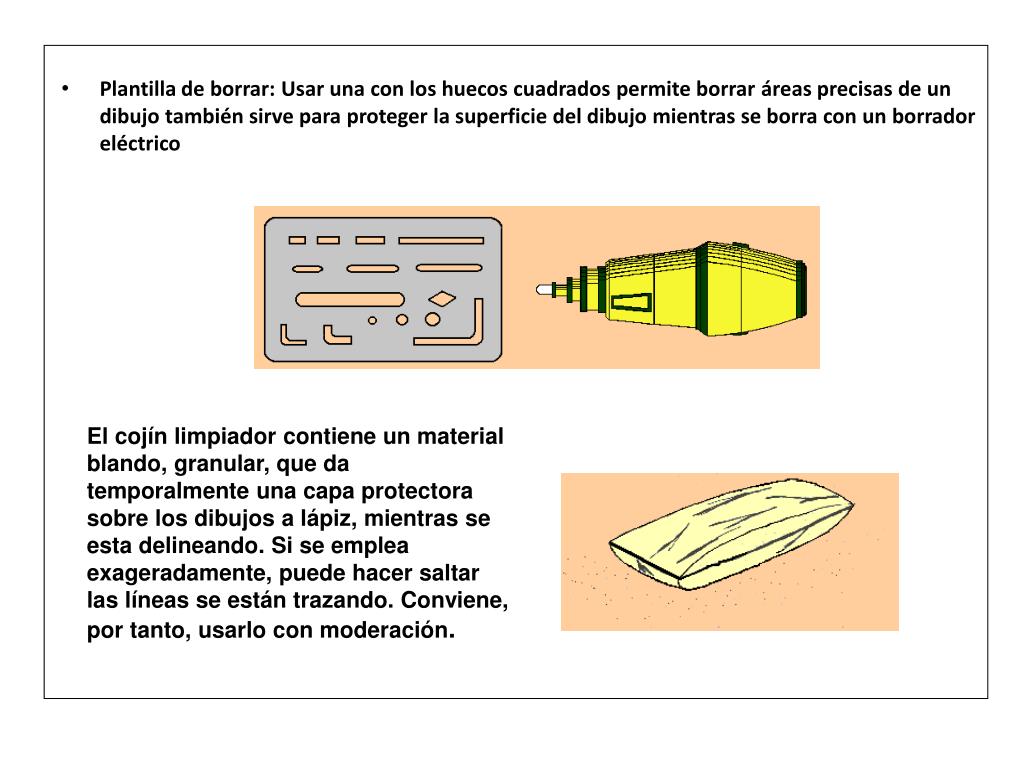 • Plantilla de borrar: Usar una con los huecos cuadrados permite borrar áreas precisas de un dibujo también sirve para proteger la superficie del dibujo mientras se borra con un borrador eléctrico

El cojín limpiador contiene un material blando, granular, que da temporalmente una capa protectora sobre los dibujos a lápiz, mientras se esta delineando. Si se emplea exageradamente, puede hacer saltar las líneas se están trazando. Conviene, por tanto, usarlo con moderación.