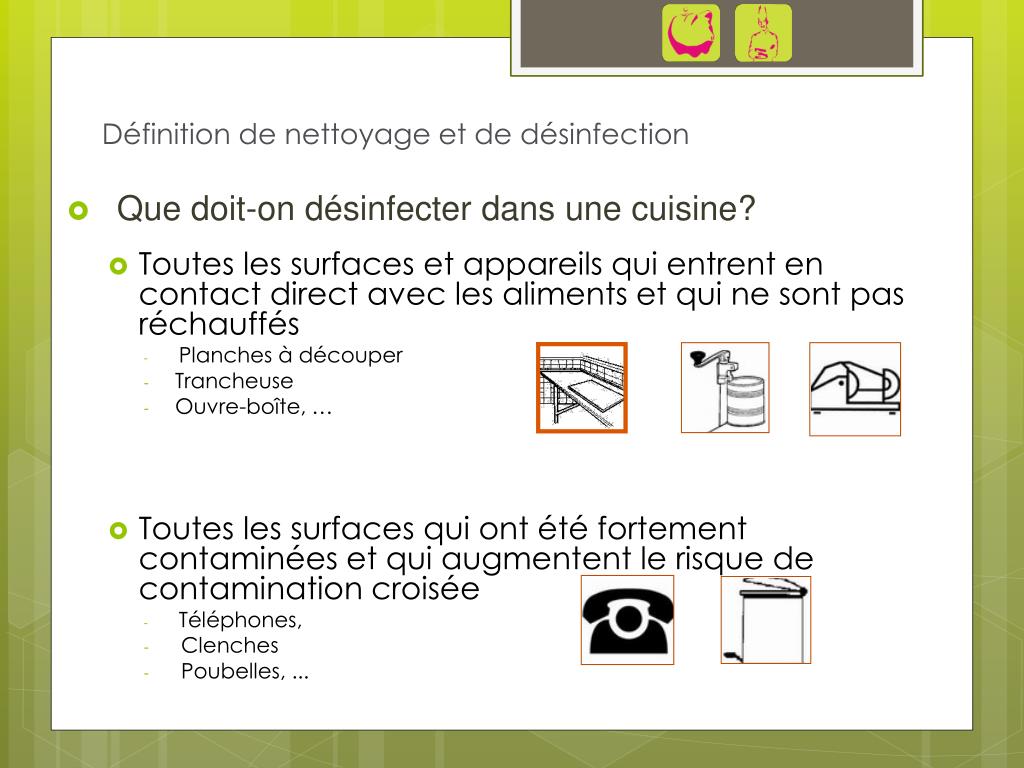 Définition de nettoyage et de désinfection

Que doit-on désinfecter dans une cuisine?

Toutes les surfaces et appareils qui entrent en contact direct avec les aliments et qui ne sont pas réchauffés

- Planches à découper
- Trancheuse
- Ouvre-boîte, …

Toutes les surfaces qui ont été fortement contaminées et qui augmentent le risque de contamination croisée

- Téléphones,
- Clenches
- Poubelles, ...