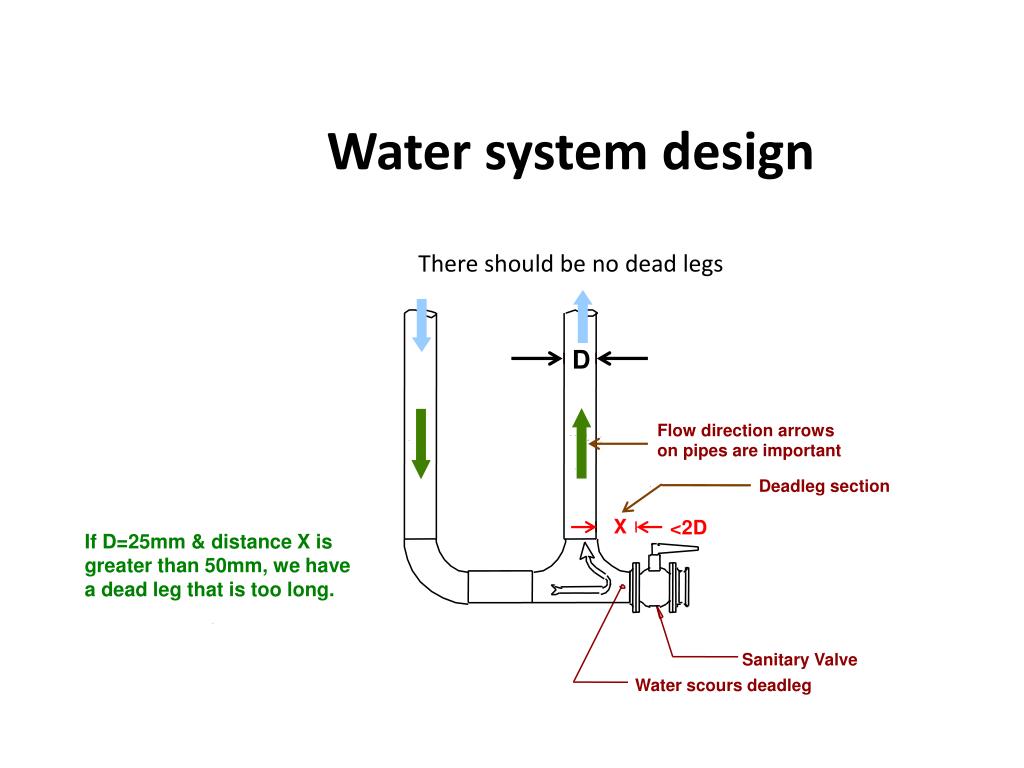 Water system design

There should be no dead legs

D

Flow direction arrows on pipes are important

Deadleg section

X <2D

If D=25mm & distance X is greater than 50mm, we have a dead leg that is too long.

Sanitary Valve

Water scours deadleg