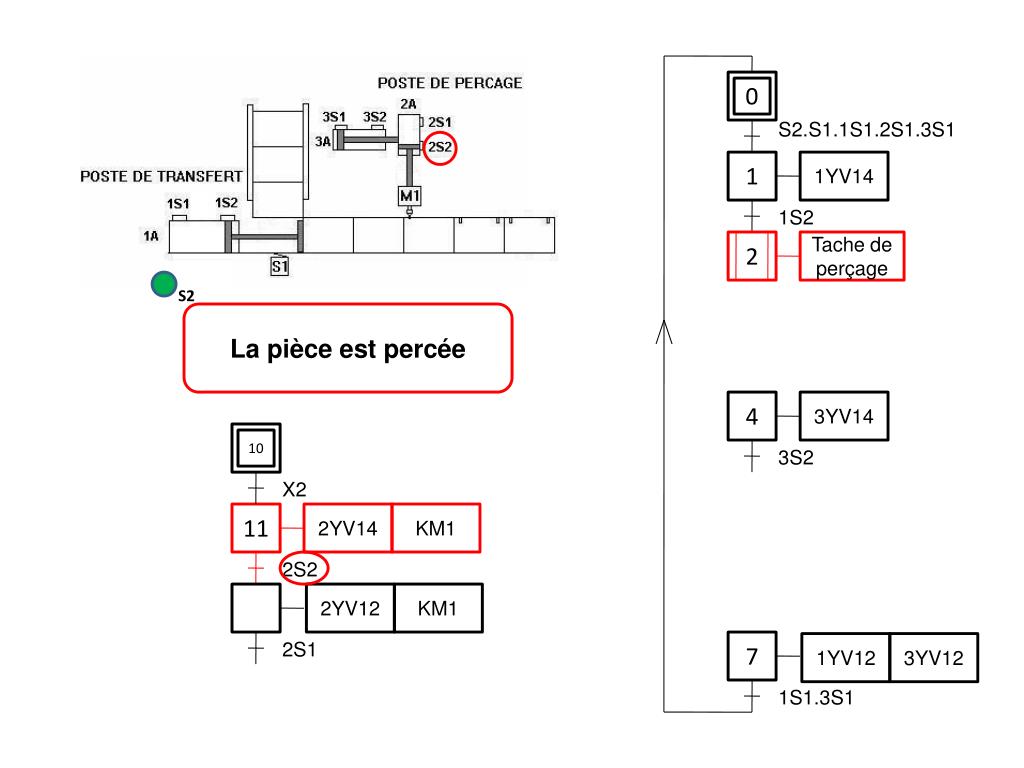 POSTE DE PERCAGE
2A
3S1
3S2
2S1
3A
2S2
POSTE DE TRANSFERT
M1
1S1
1S2
1A
S1
S2

La pièce est percée

10
X2
11
2YV14
KM1
2S2
2YV12
KM1
2S1

0
S2.S1.1S1.2S1.3S1
1
1YV14
1S2
2
Tache de perçage
4
3YV14
3S2
7
1YV12
3YV12
1S1.3S1